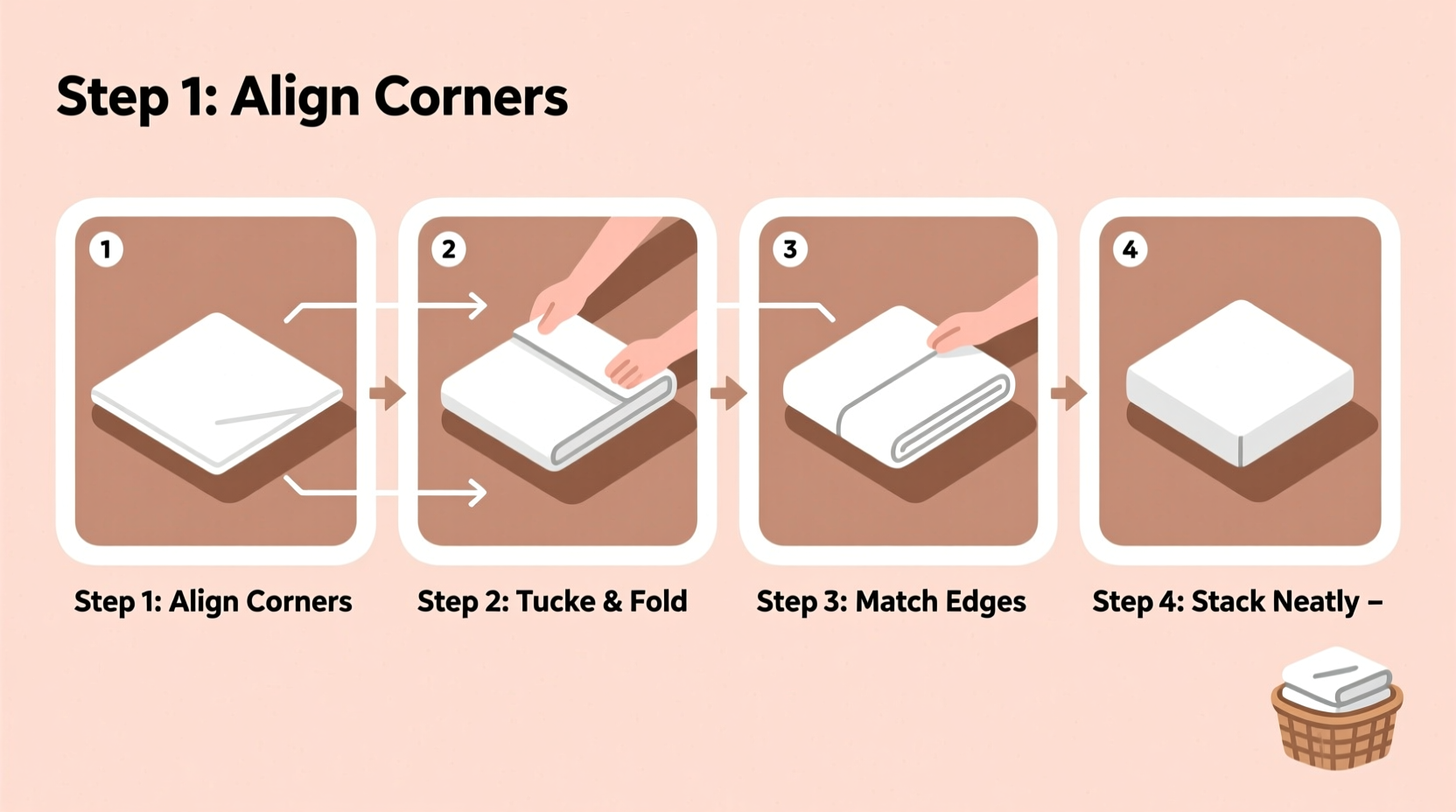 Step 1: Align Corners

1

2

3

4

Step 1: Align Corners

Step 2: Tucke & Fold

Step 3: Match Edges

Step 4: Stack Neatly –