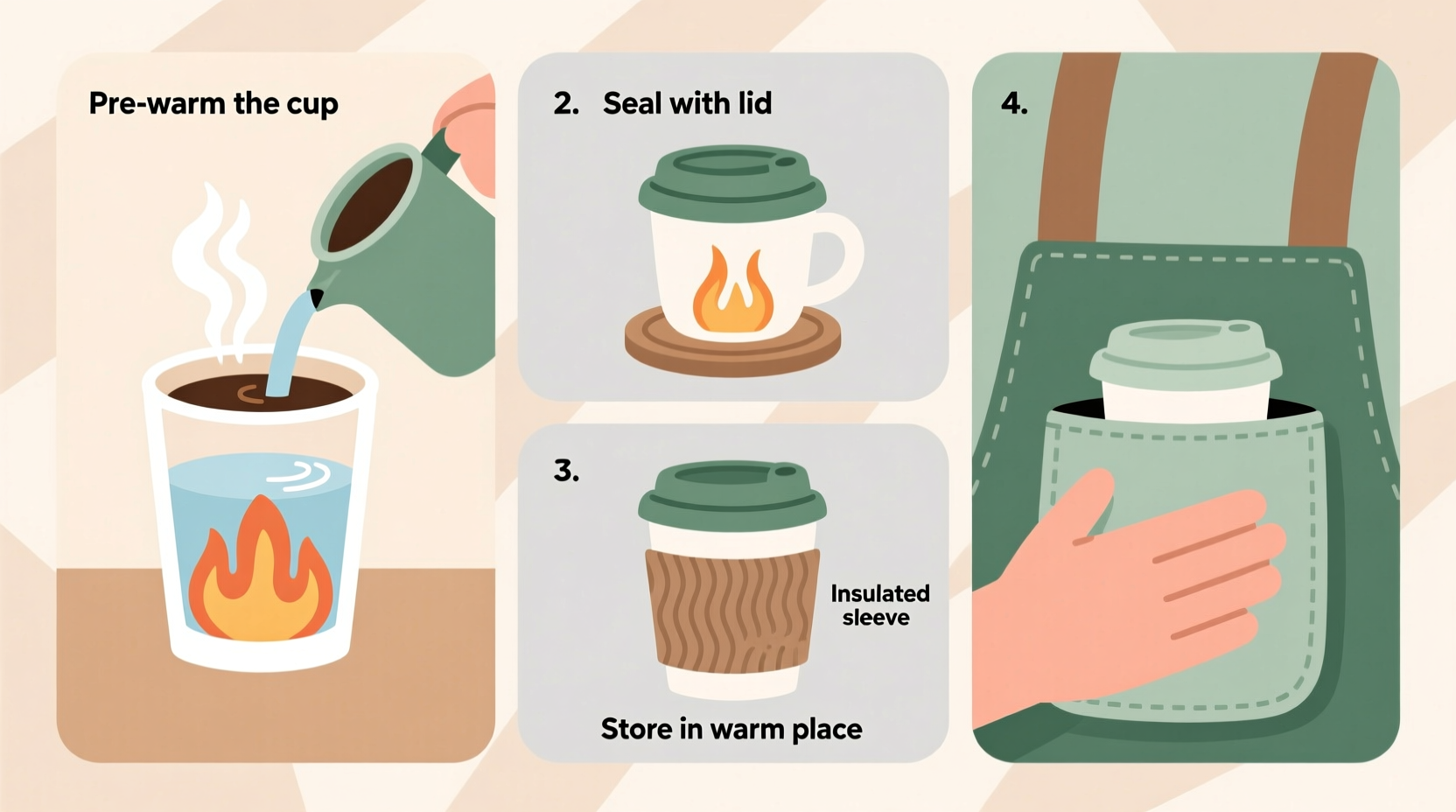 Pre-warm the cup

2. Seal with lid

3.

Insulated sleeve

Store in warm place

4.