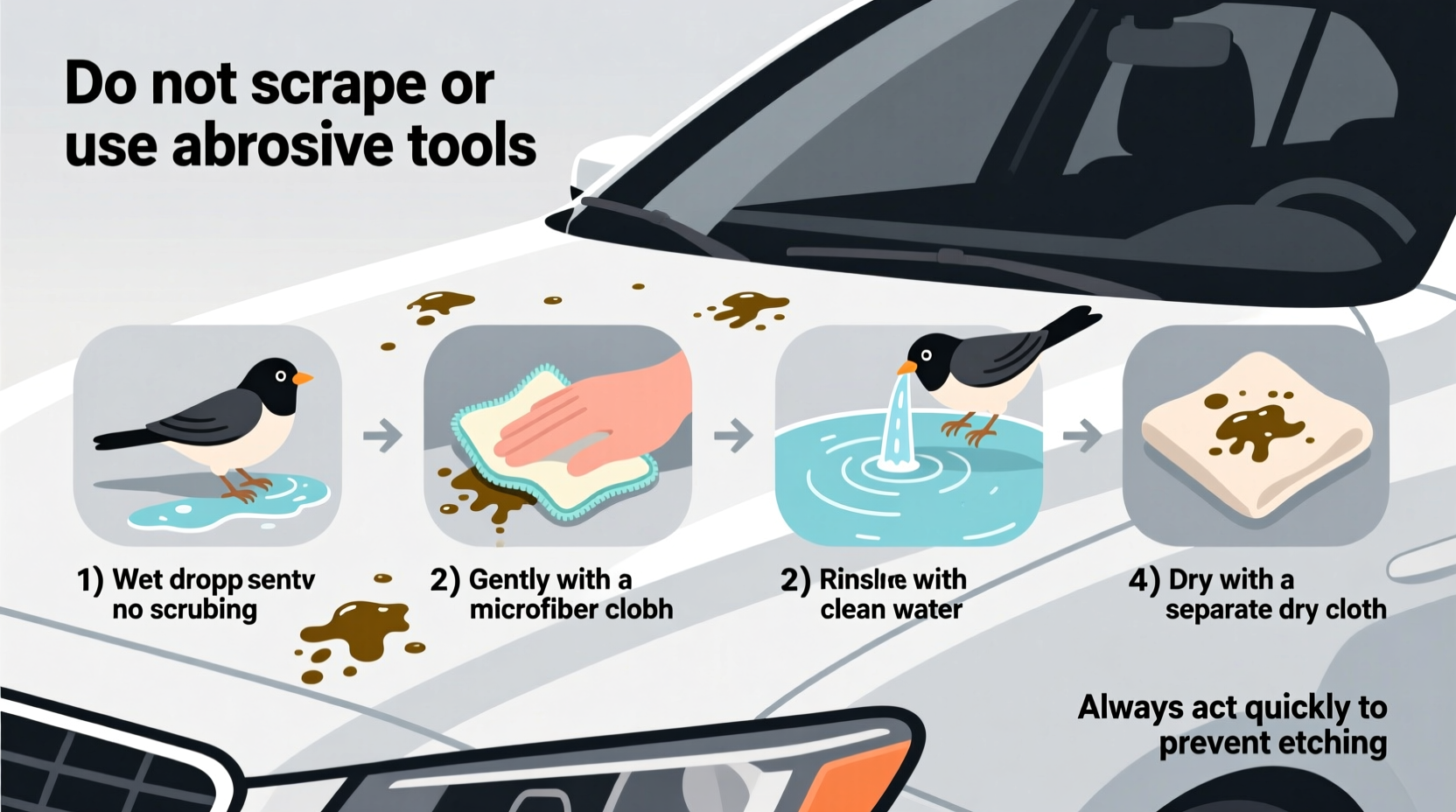 Do not scrape or use abrosive tools

1) Wet dropp sentv no scrubing

2) Gently with a microfiber clobh

2) Rinslre with clean water

4) Dry with a separate dry cloth

Always act quickly to prevent etching