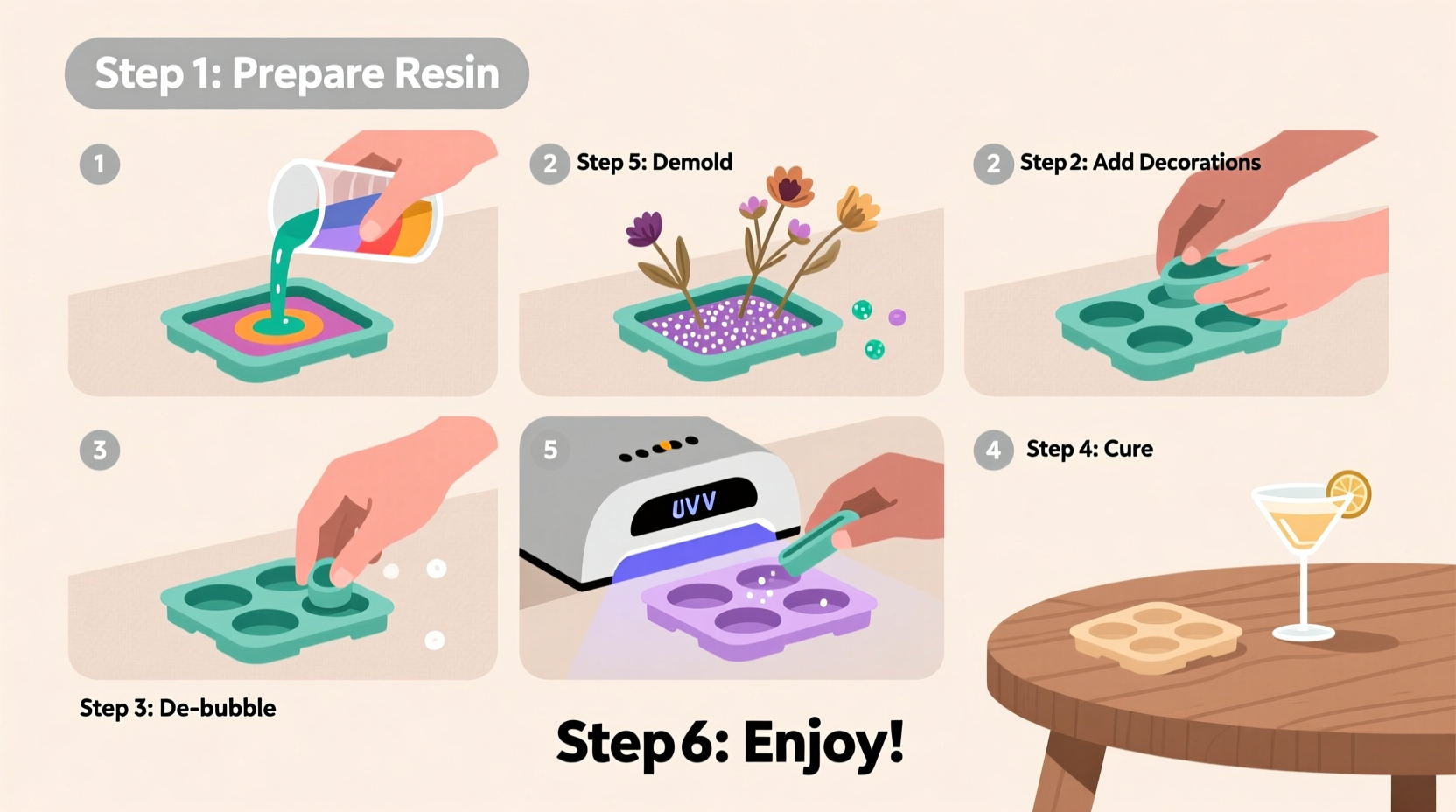 Step 1: Prepare Resin

1

2 Step 5: Demold

2 Step 2: Add Decorations

3

5

UVV

4 Step 4: Cure

Step 3: De-bubble

Step 6: Enjoy!