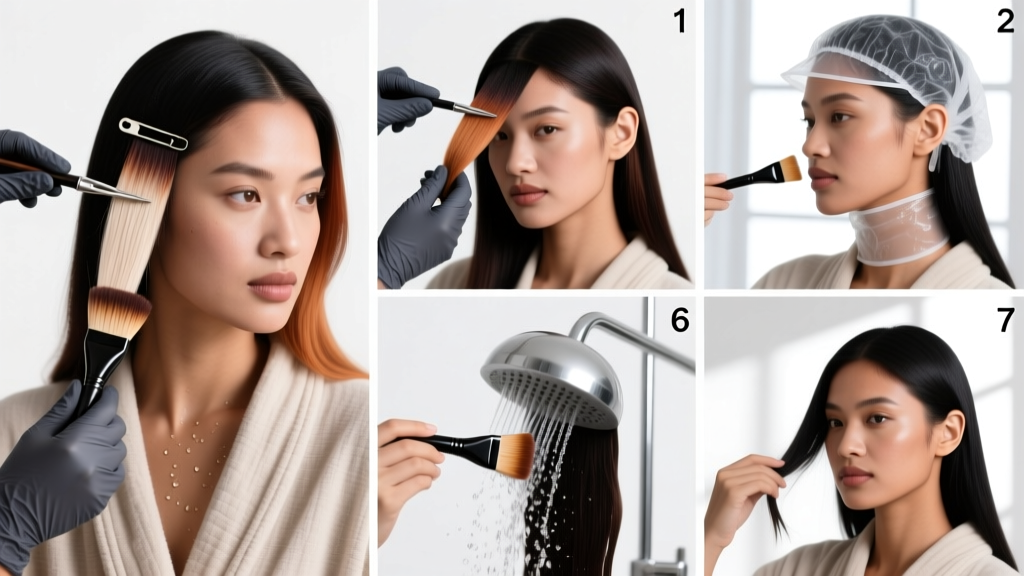 1
2
6
7