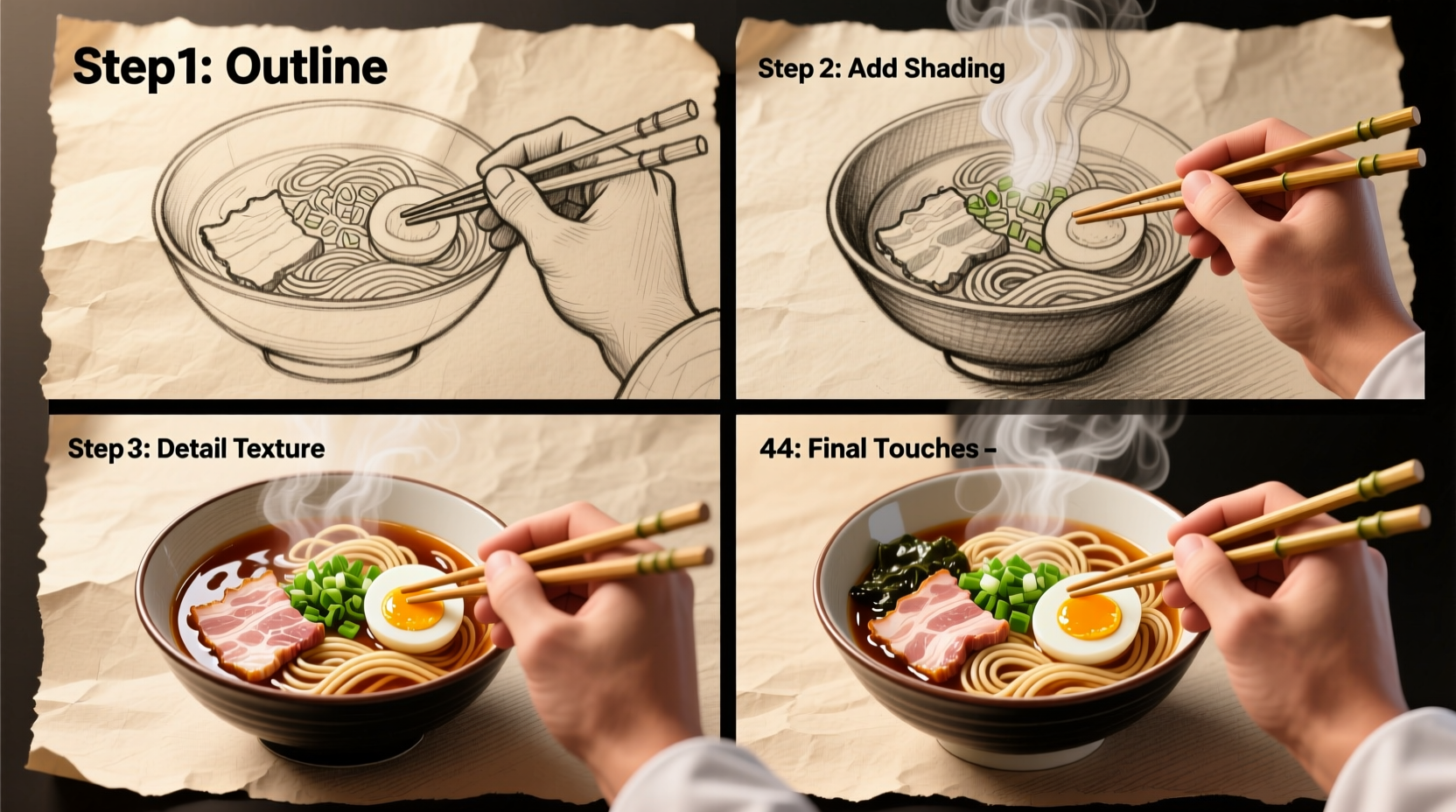 Step1: Outline

Step 2: Add Shading

Step 3: Detail Texture

44: Final Touches –