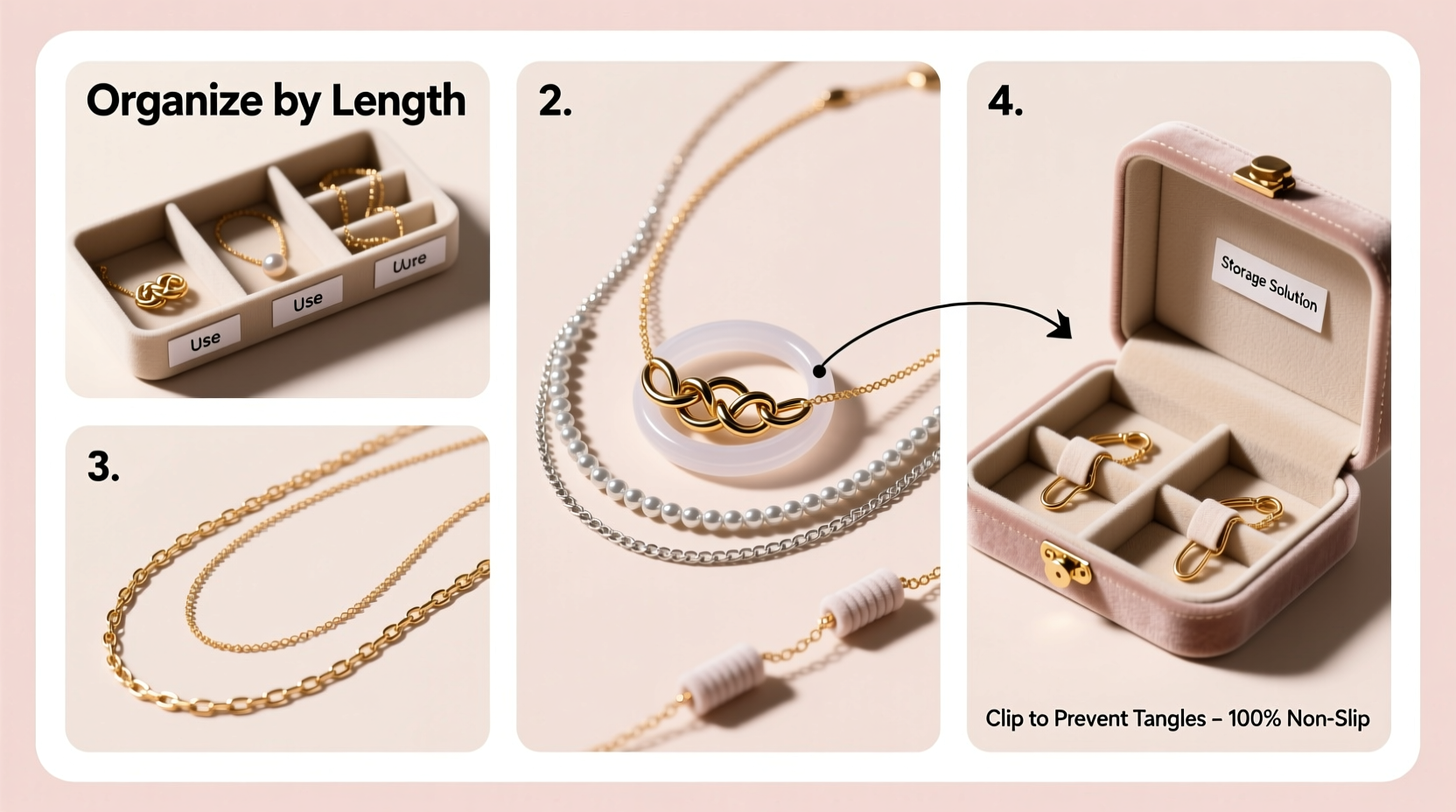 Organize by Length

Use

Use

Uure

3.

2.

4.

Storage Solution

Clip to Prevent Tangles – 100% Non-Slip