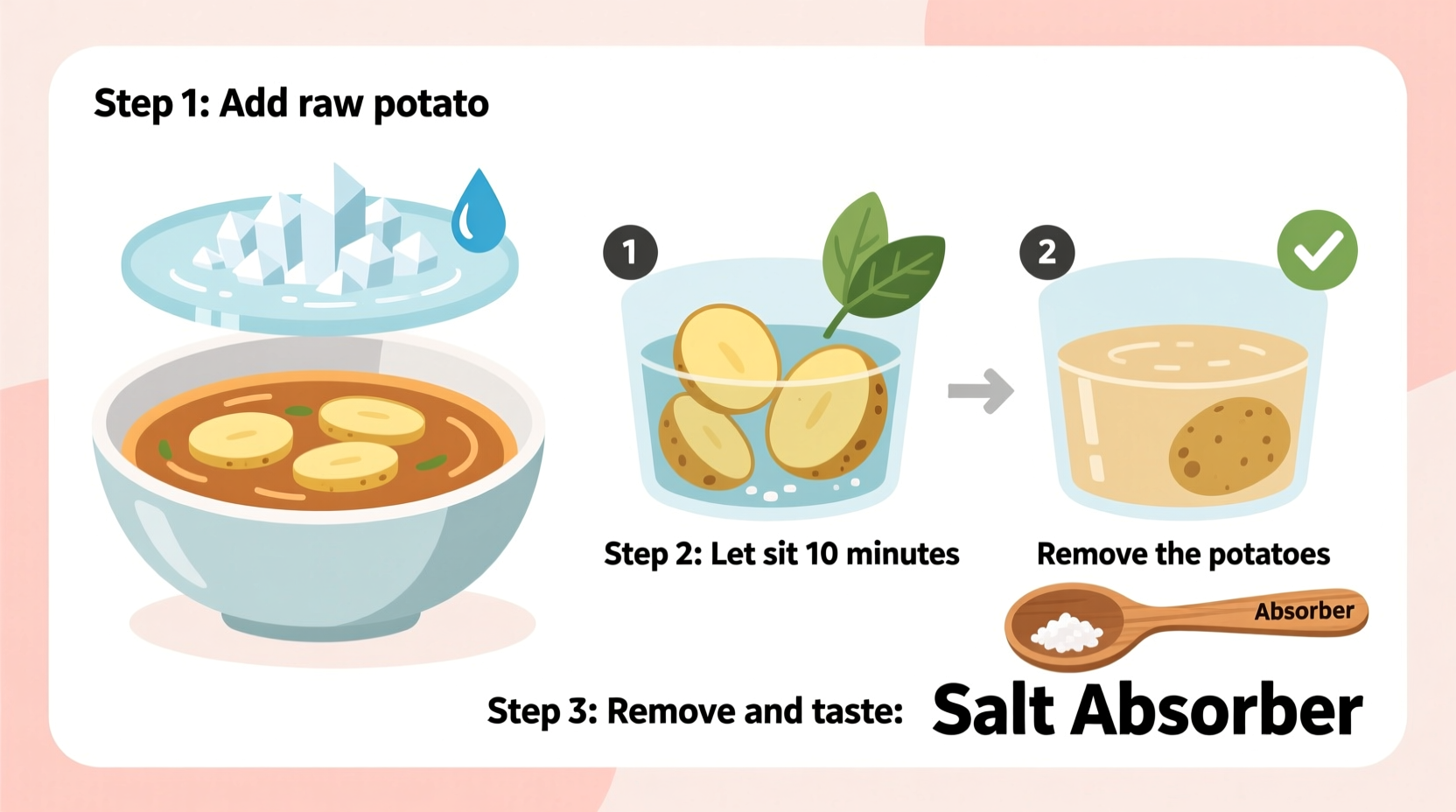 Step 1: Add raw potato

1

2

Step 2: Let sit 10 minutes

Remove the potatoes

Absorber

Step 3: Remove and taste: Salt Absorber