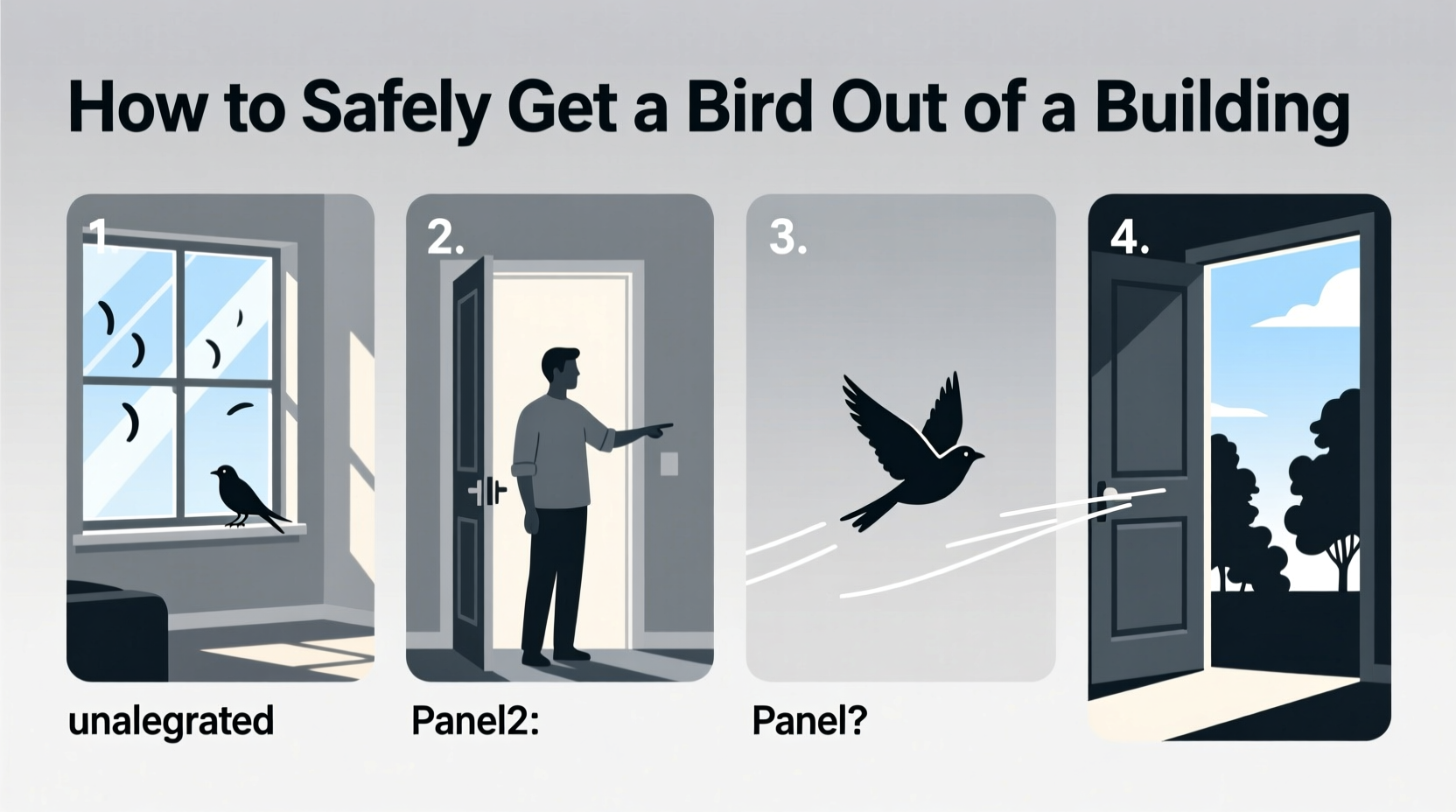 How to Safely Get a Bird Out of a Building

1.

unalegrated

2.

Panel2:

3.

Panel?

4.