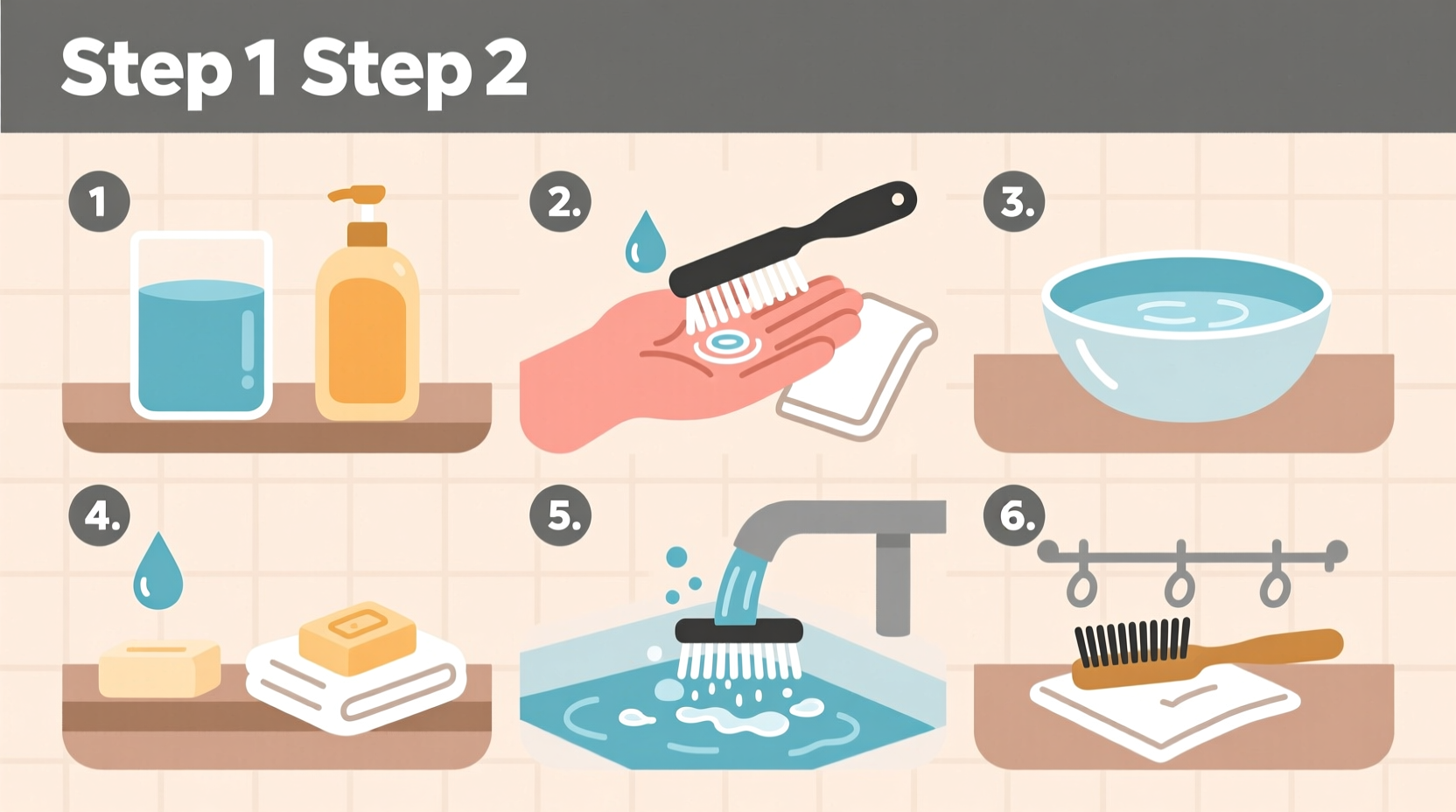 Step 1 Step 2

1

2.

3.

4.

5.

6.