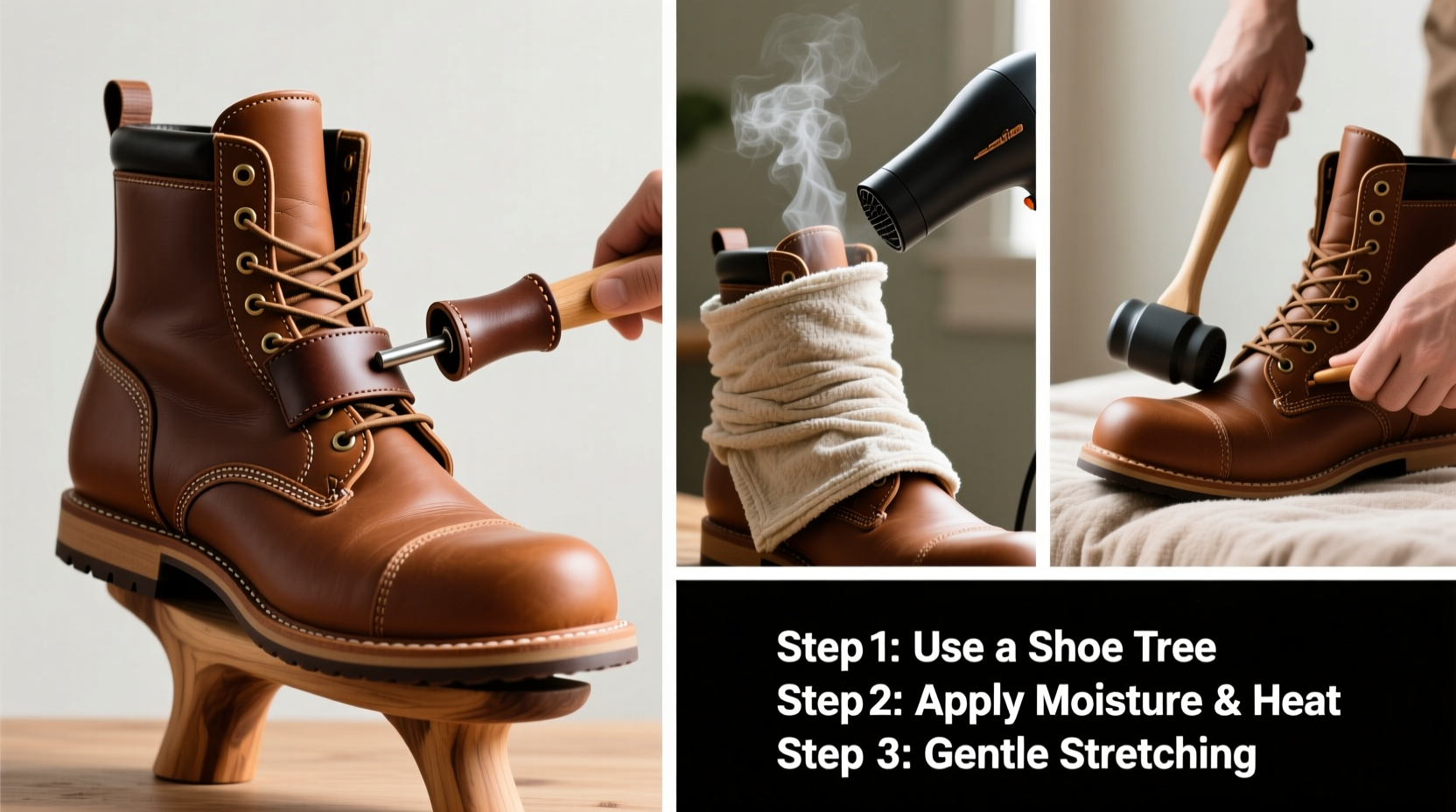 Step 1: Use a Shoe Tree
Step 2: Apply Moisture & Heat
Step 3: Gentle Stretching