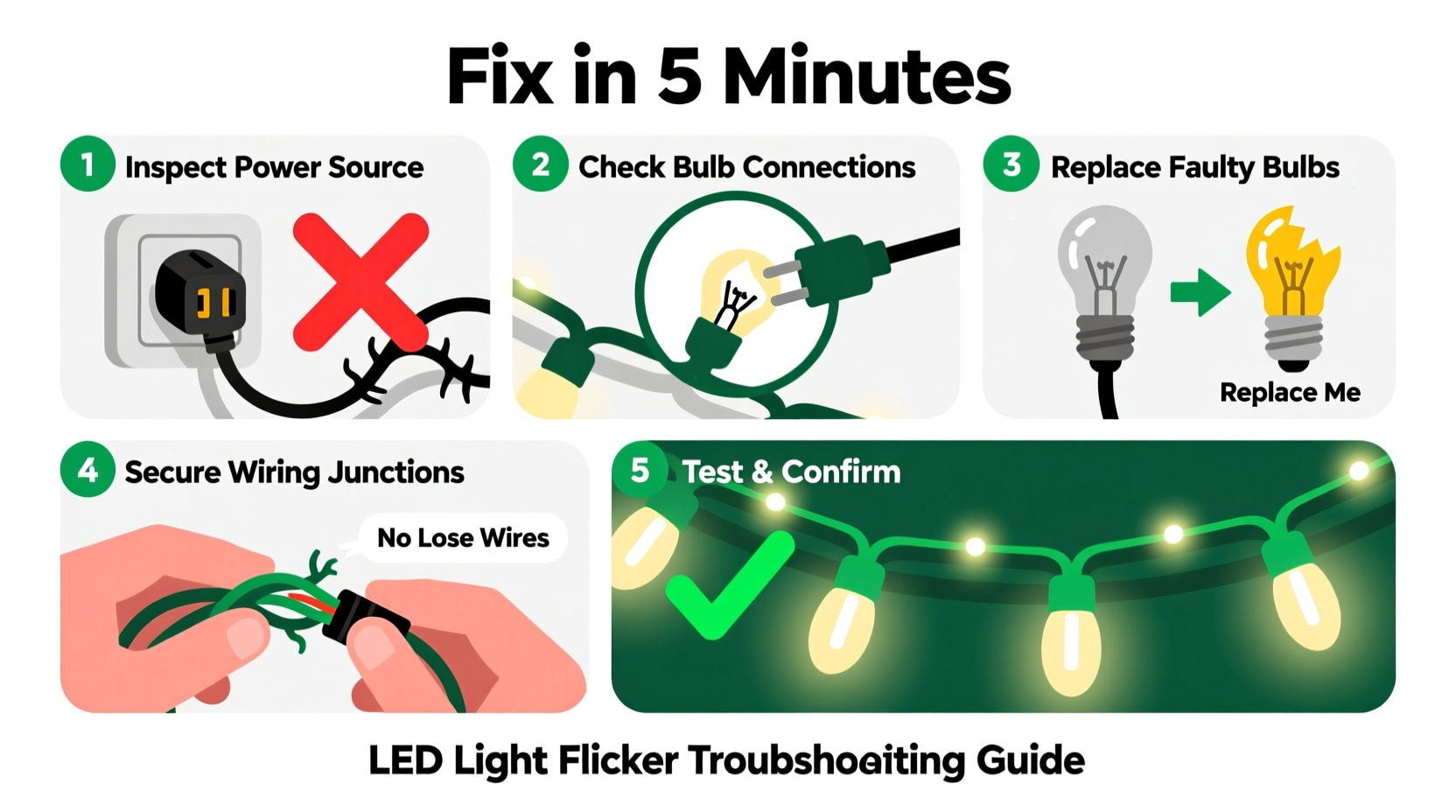 Fix in 5 Minutes

1 Inspect Power Source

2 Check Bulb Connections

3 Replace Faulty Bulbs

Replace Me

4 Secure Wiring Junctions

No Lose Wires

5 Test & Confirm

LED Light Flicker Troubshoaiting Guide