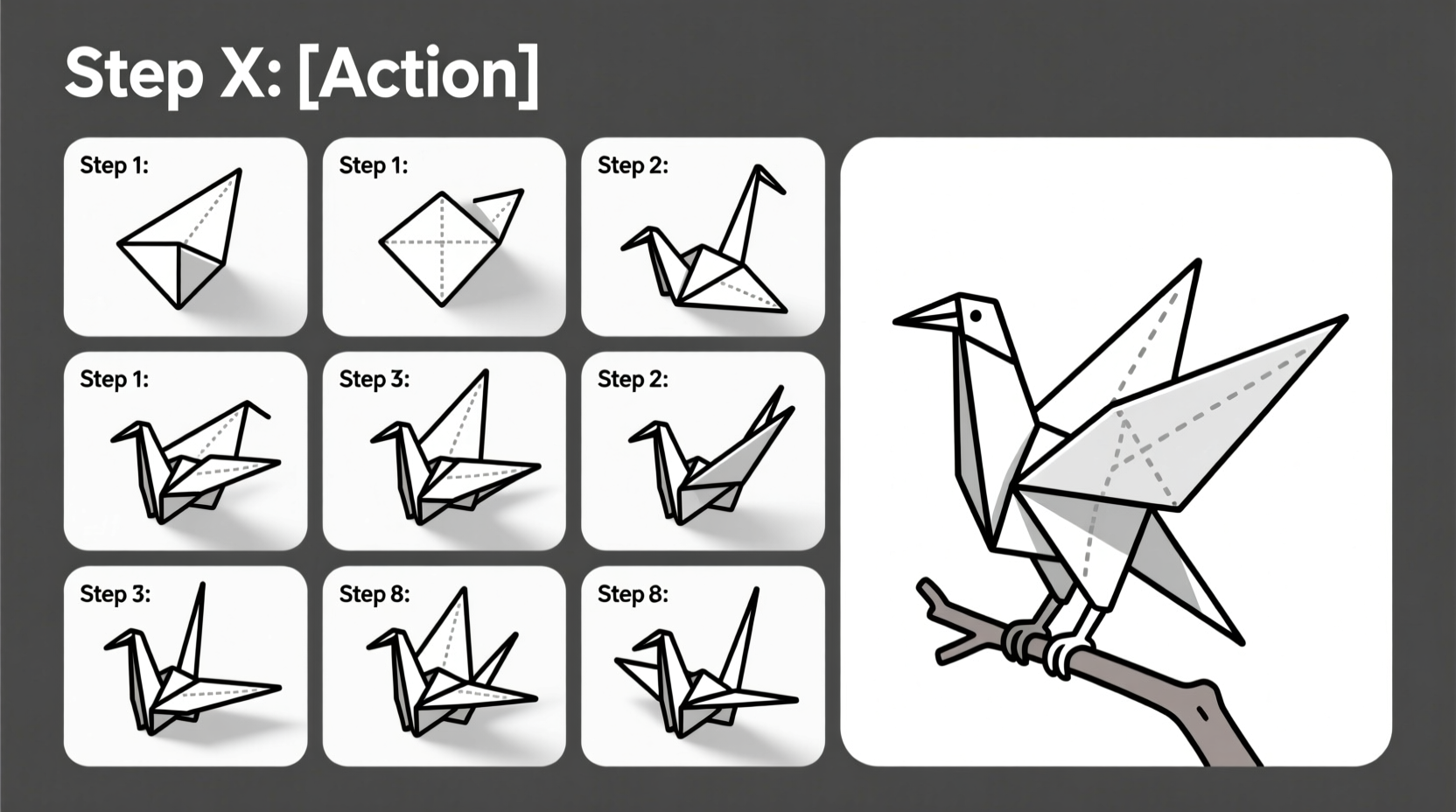 Step X: [Action]

Step 1:

Step 1:

Step 2:

Step 1:

Step 3:

Step 2:

Step 3:

Step 8:

Step 8: