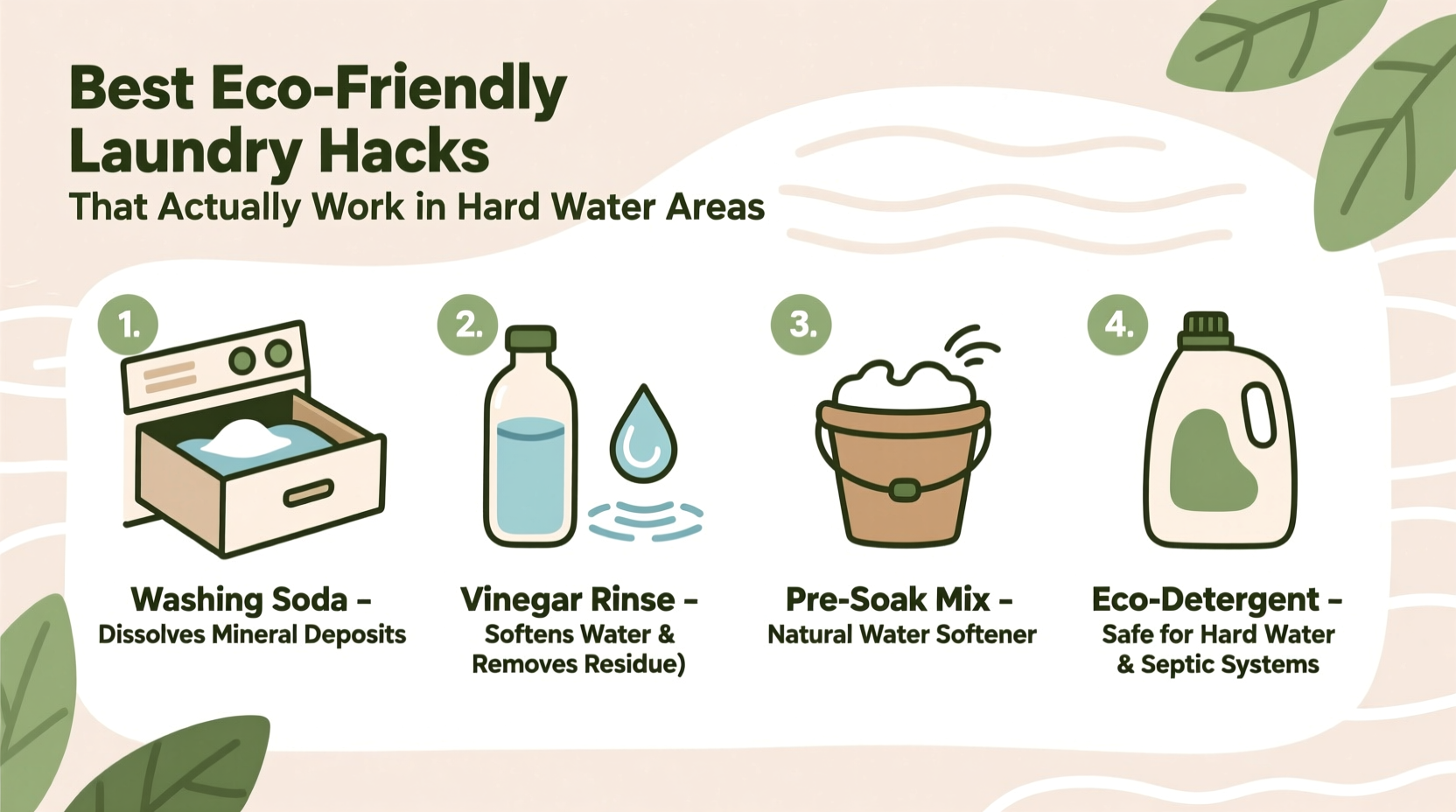 Best Eco-Friendly Laundry Hacks
That Actually Work in Hard Water Areas

1.
Washing Soda –
Dissolves Mineral Deposits

2.
Vinegar Rinse –
Softens Water & Removes Residue)

3.
Pre-Soak Mix –
Natural Water Softener

4.
Eco-Detergent –
Safe for Hard Water & Septic Systems