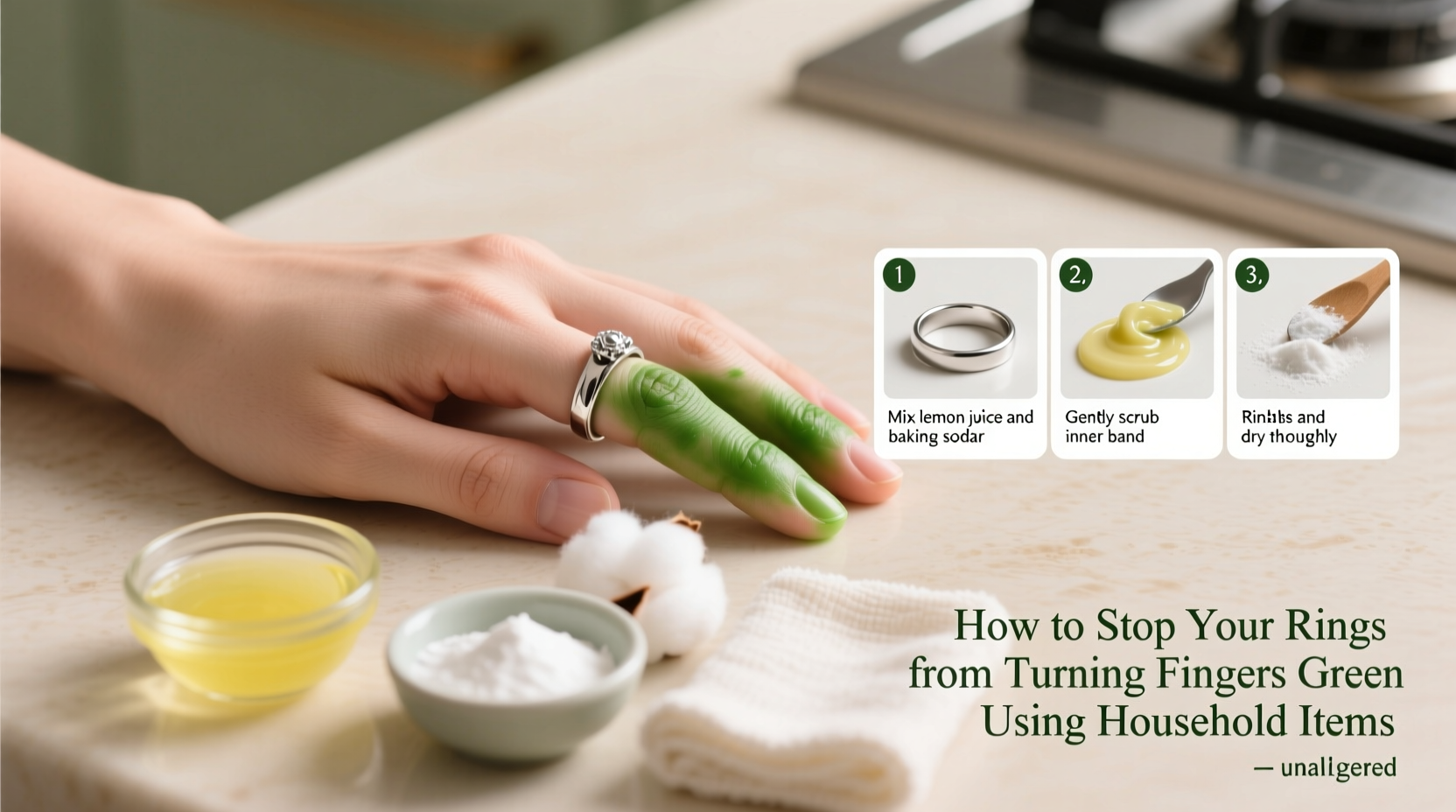 1
Mix lemon juice and baking sodar

2,
Gently scrub inner band

3,
Rinhbs and dry thoughly

How to Stop Your Rings from Turning Fingers Green Using Household Items
— unaligered