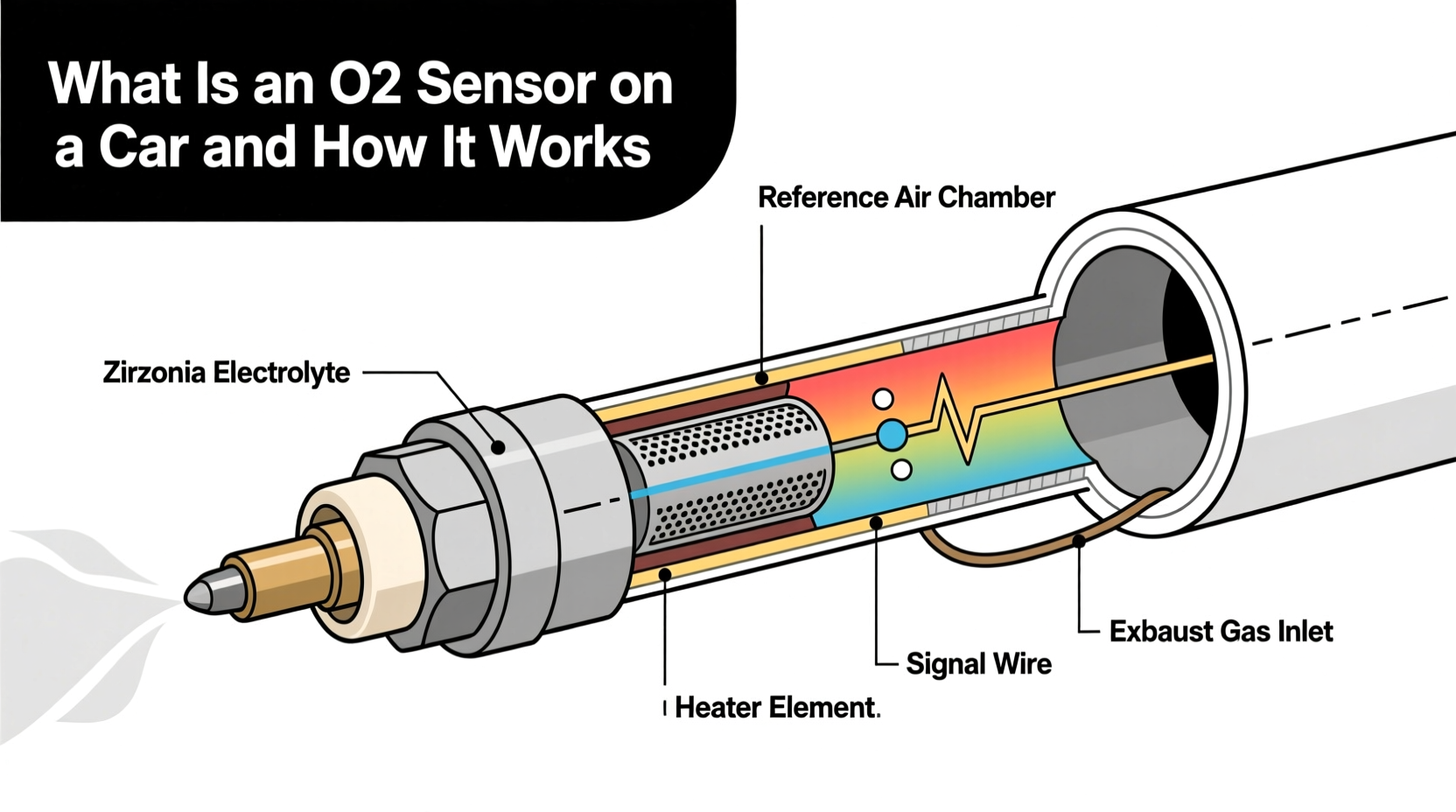 What Is an O2 Sensor on a Car and How It Works

Reference Air Chamber

Zirzonia Electrolyte

Exbaust Gas Inlet

Signal Wire

Heater Element.