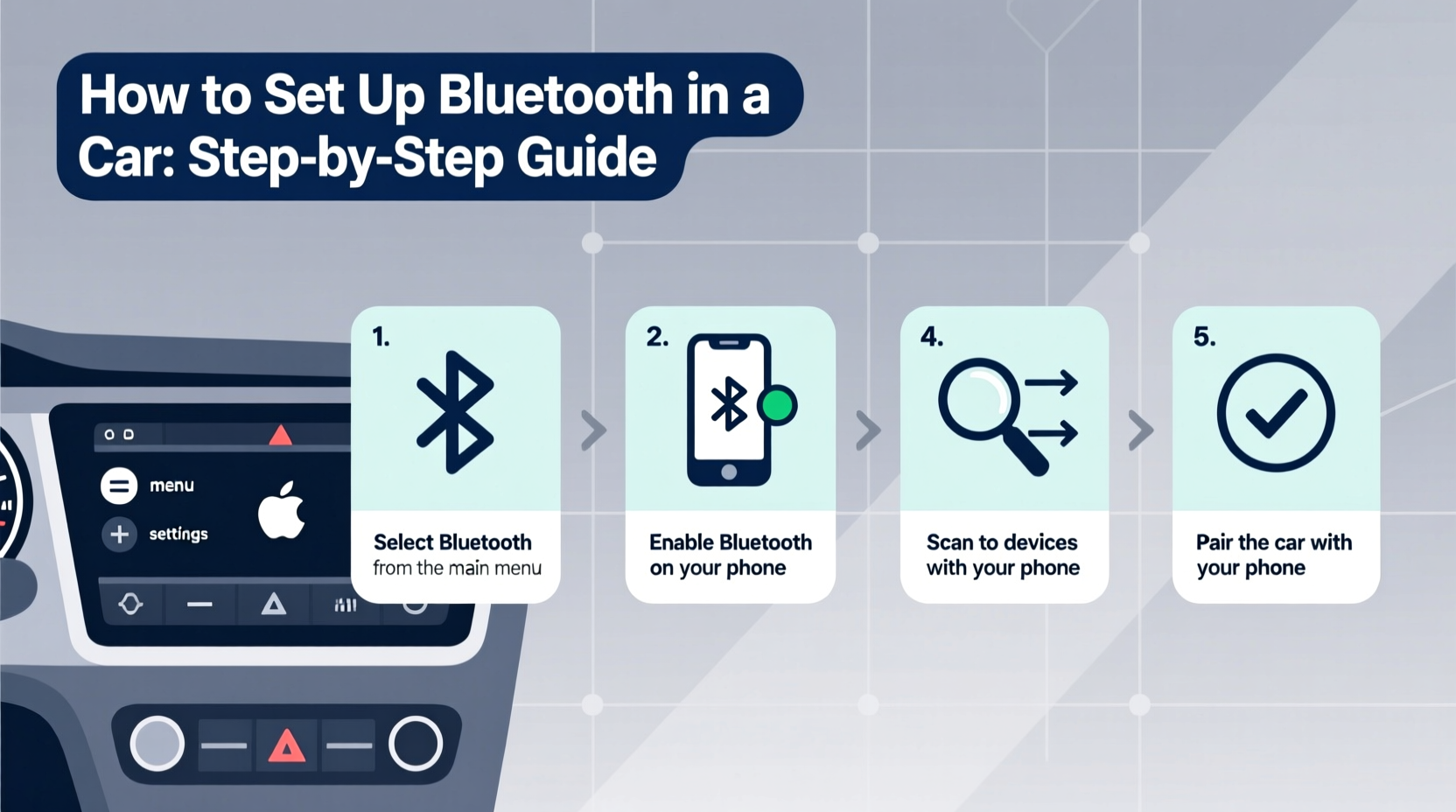 How to Set Up Bluetooth in a Car: Step-by-Step Guide

menu

settings

1.

Select Bluetooth from the main menu

2.

Enable Bluetooth on your phone

4.

Scan to devices with your phone

5.

Pair the car with your phone