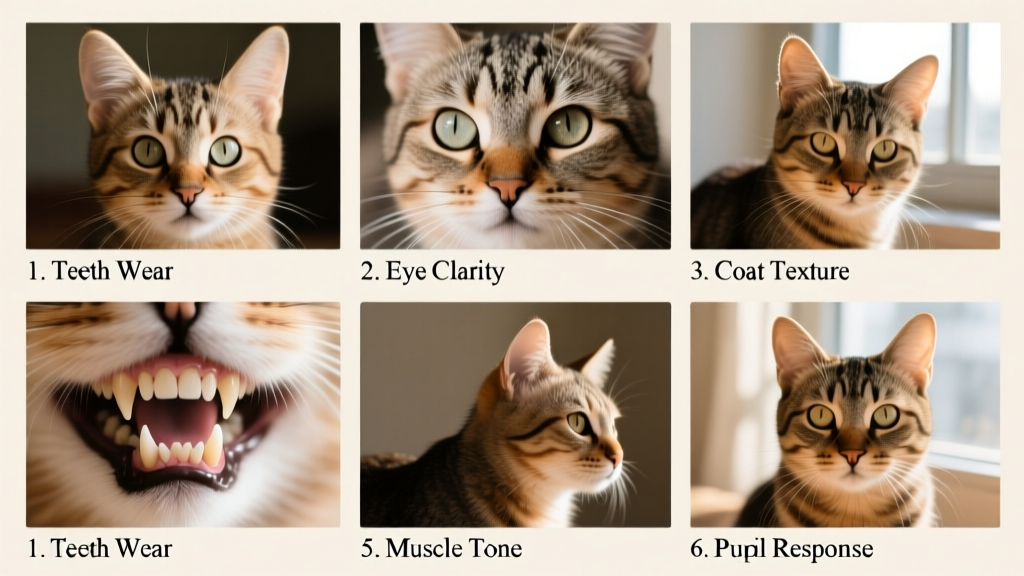 1. Teeth Wear

2. Eye Clarity

3. Coat Texture

1. Teeth Wear

5. Muscle Tone

6. Pupil Response