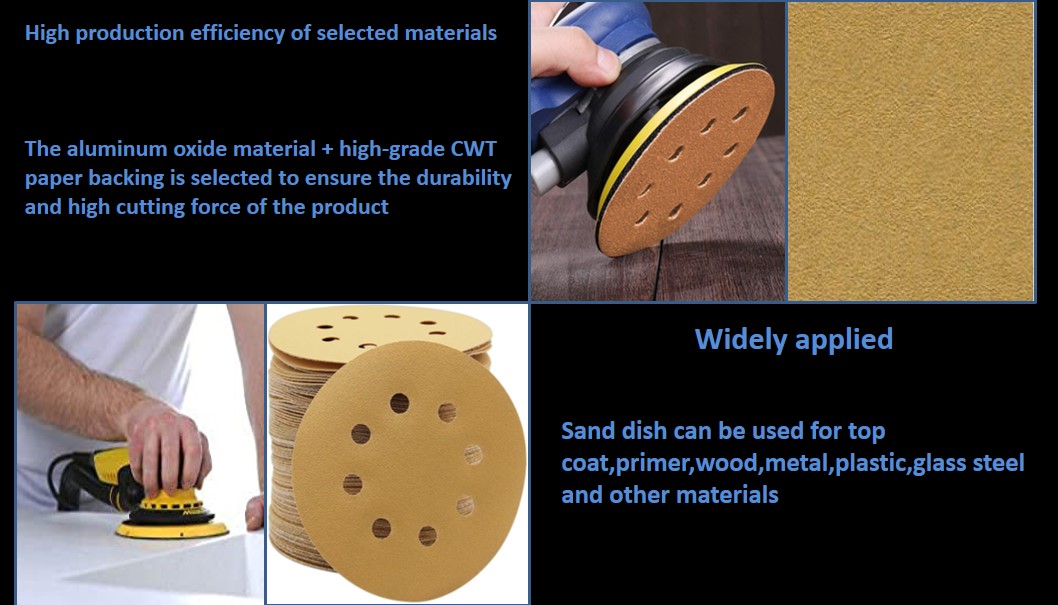 High production efficiency of selected materials

The aluminum oxide material + high-grade CWT paper backing is selected to ensure the durability and high cutting force of the product

Widely applied

Sand dish can be used for top coat,primer,wood,metal,plastic,glass steel and other materials