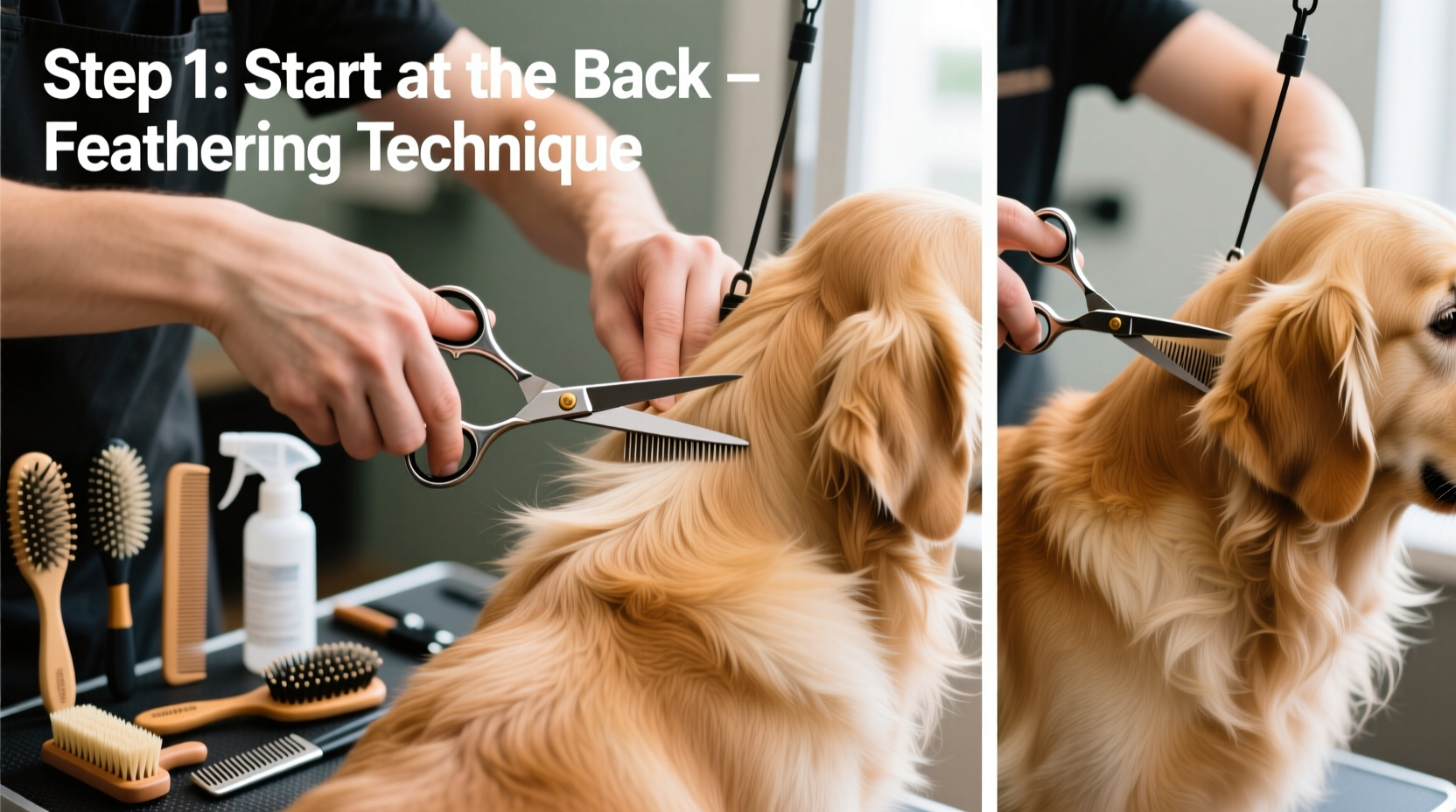 Step 1: Start at the Back – Feathering Technique