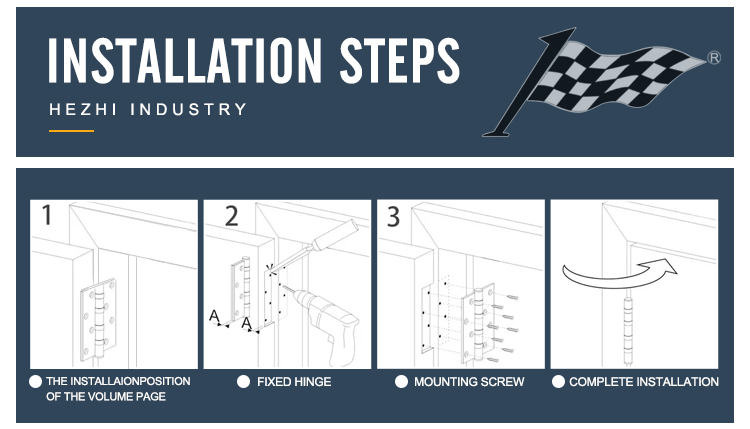 INSTALLATION STEPS

HEZHI INDUSTRY

®

1

2

A

A

3

THE INSTALLAIONPOSITION OF THE VOLUME PAGE

FIXED HINGE

MOUNTING SCREW

COMPLETE INSTALLATION