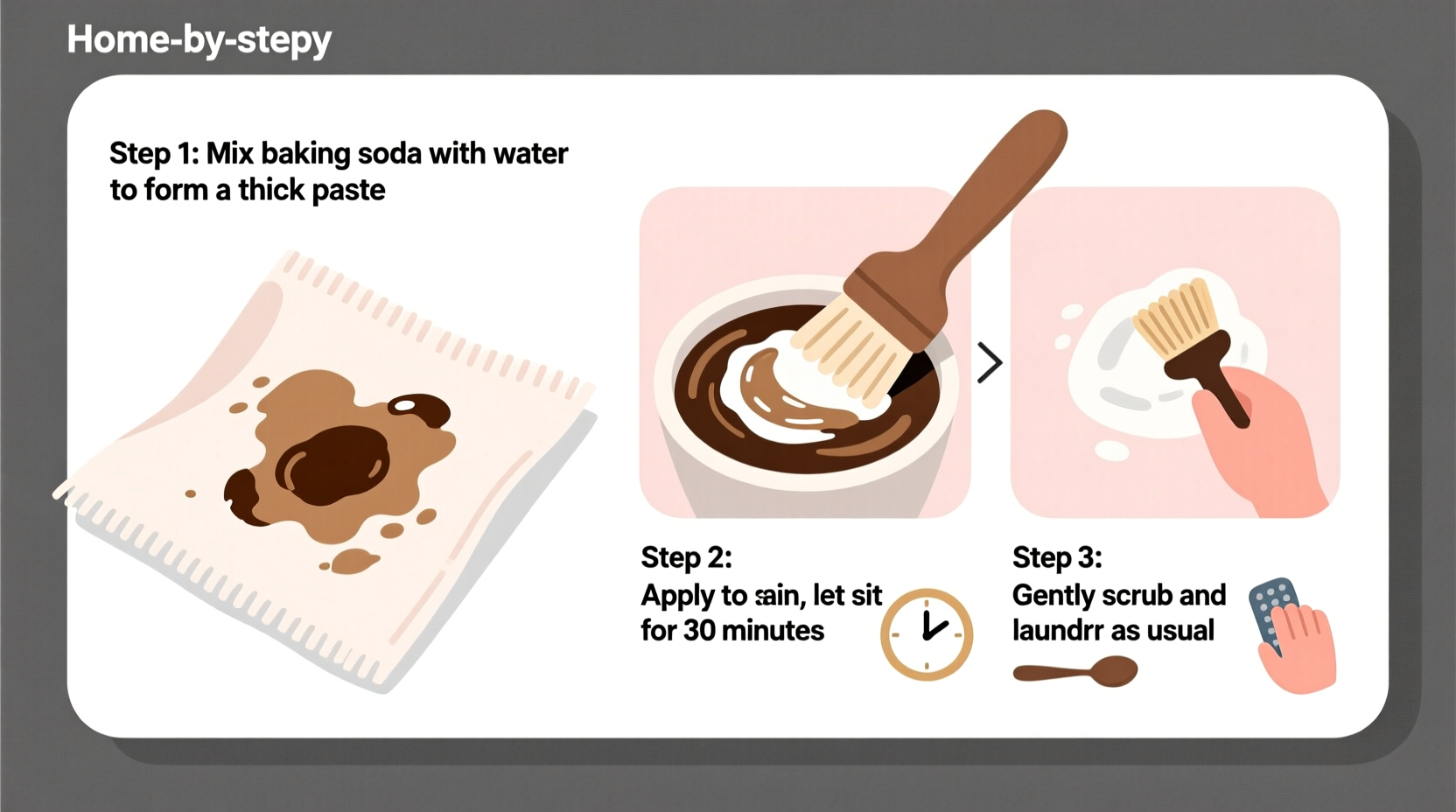 Home-by-stepy

Step 1: Mix baking soda with water to form a thick paste

Step 2:
Apply to sain, let sit for 30 minutes

Step 3:
Gently scrub and laundrr as usual