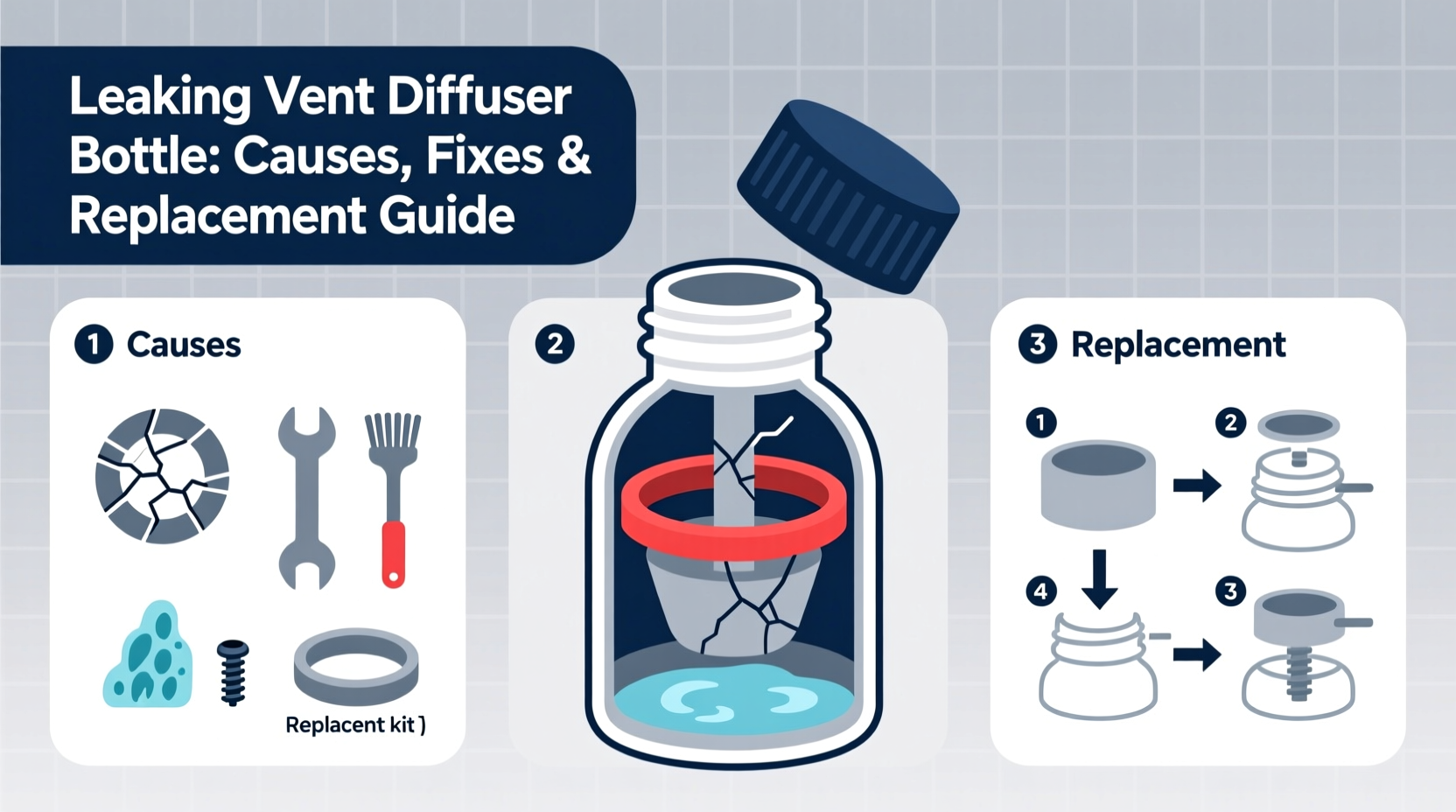 Leaking Vent Diffuser Bottle: Causes, Fixes & Replacement Guide

1 Causes

Replacent kit )

2

3 Replacement

1

2

4

3