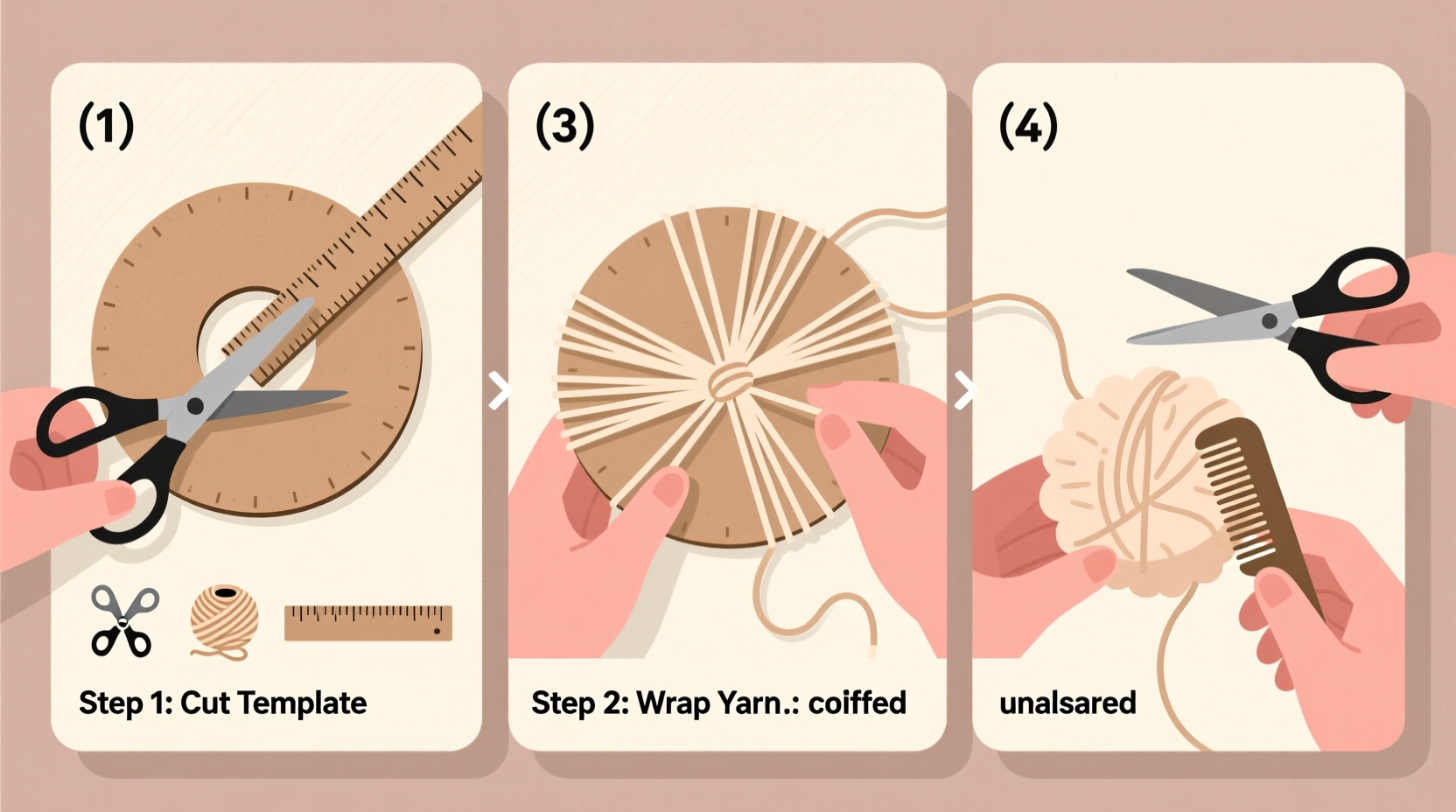 (1)

Step 1: Cut Template

(3)

Step 2: Wrap Yarn.: coiffed

(4)

unalsared