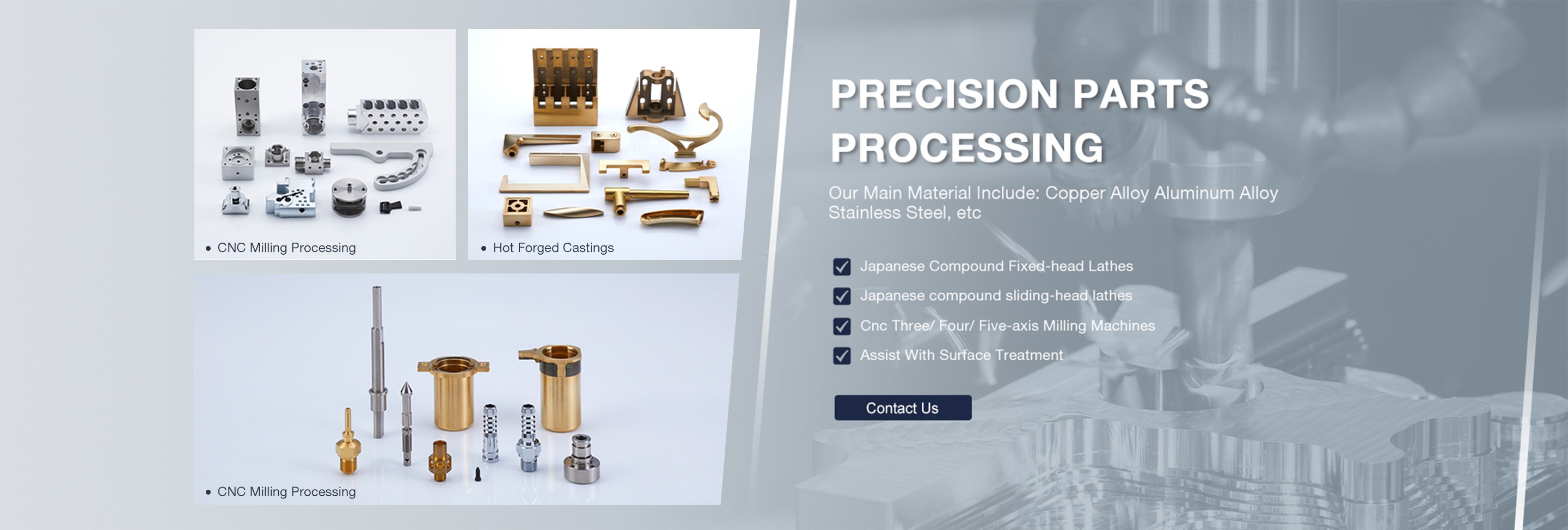 • CNC Milling Processing

• Hot Forged Castings

• CNC Milling Processing

PRECISION PARTS PROCESSING

Our Main Material Include: Copper Alloy Aluminum Alloy Stainless Steel, etc

Japanese Compound Fixed-head Lathes

Japanese compound sliding-head lathes

Cnc Three/ Four/ Five-axis Milling Machines

Assist With Surface Treatment

Contact Us