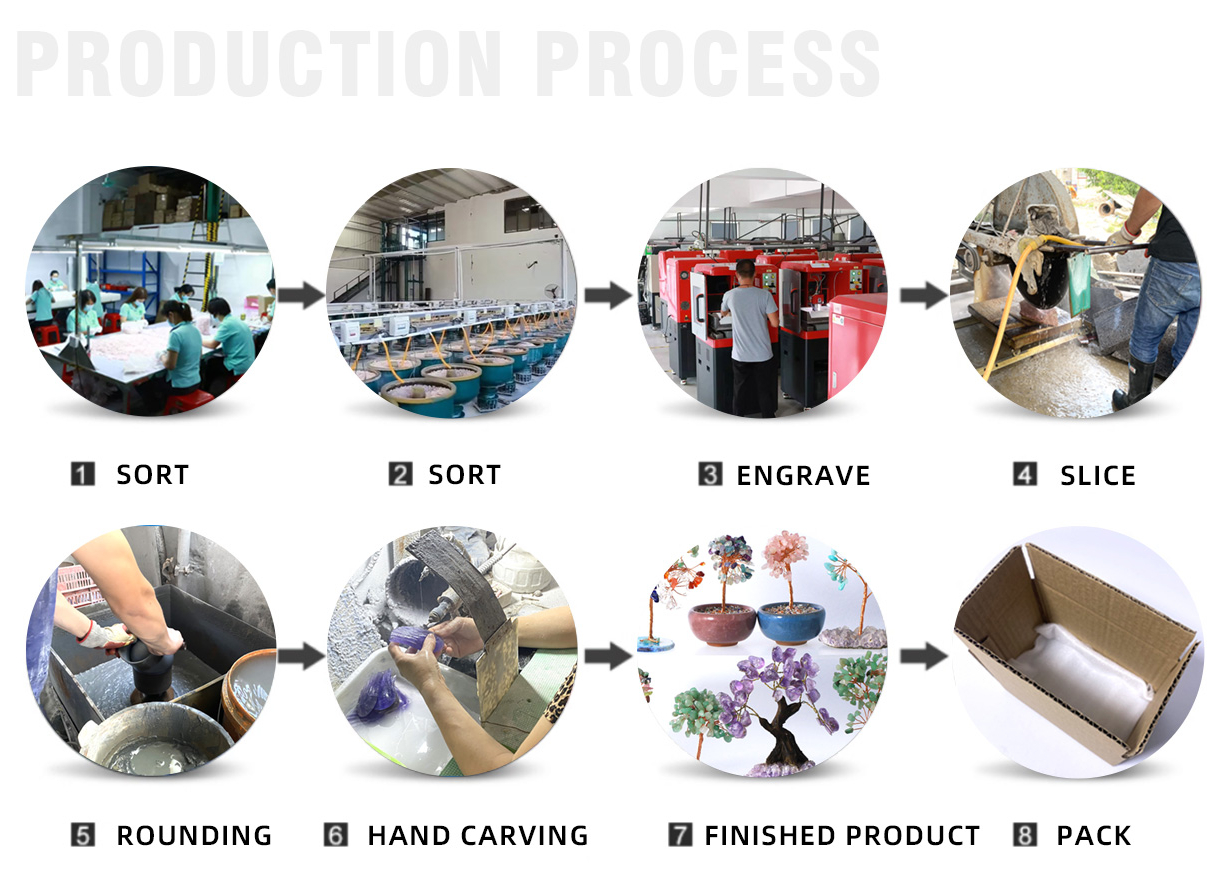 PRODUCTION PROCESS

1 SORT

2 SORT

3 ENGRAVE

4 SLICE

5 ROUNDING

6 HAND CARVING

7 FINISHED PRODUCT

8 PACK