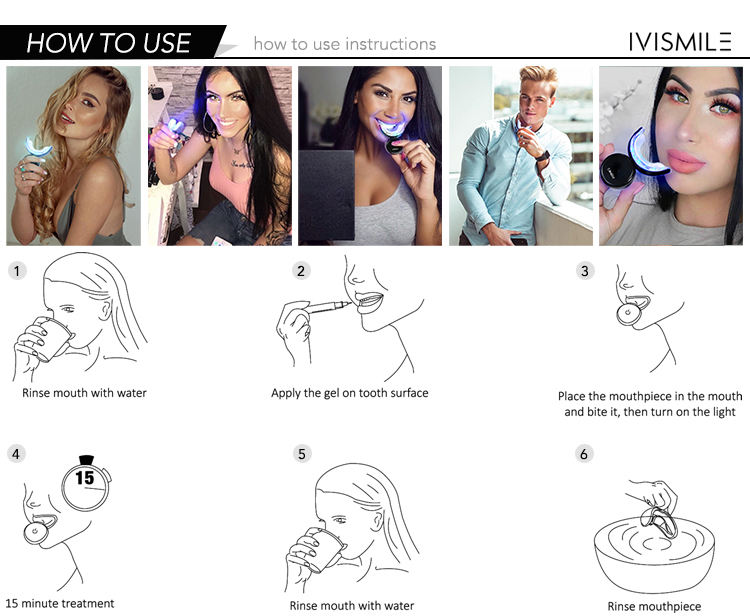 HOW TO USE how to use instructions IVISMILE

1
Rinse mouth with water

2
Apply the gel on tooth surface

3
Place the mouthpiece in the mouth and bite it, then turn on the light

4
15
15 minute treatment

5
Rinse mouth with water

6
Rinse mouthpiece