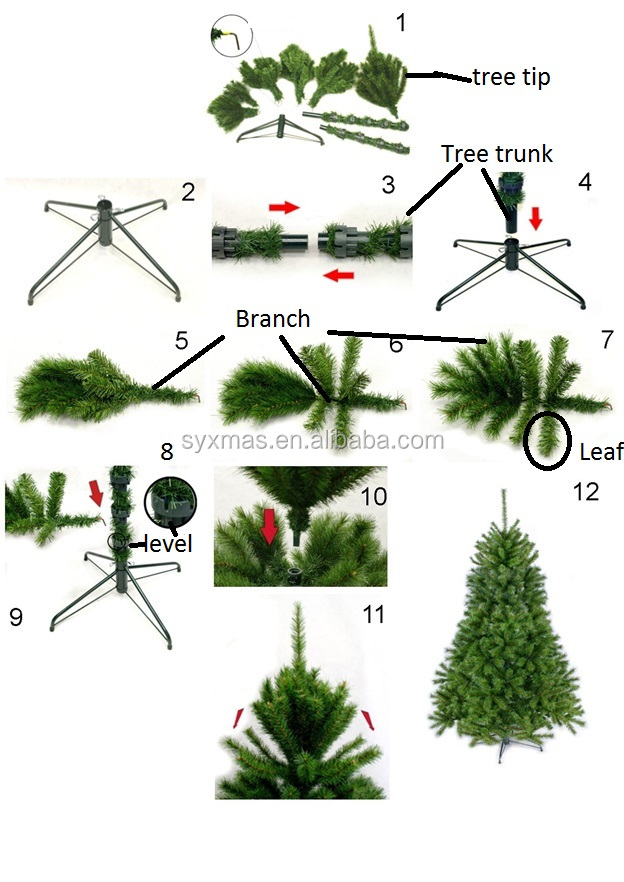 1
tree tip
Tree trunk
2
3
4
Branch
5
6
7
syxmas.en.alibaba.com
Leaf
8
level
10
12
9
11