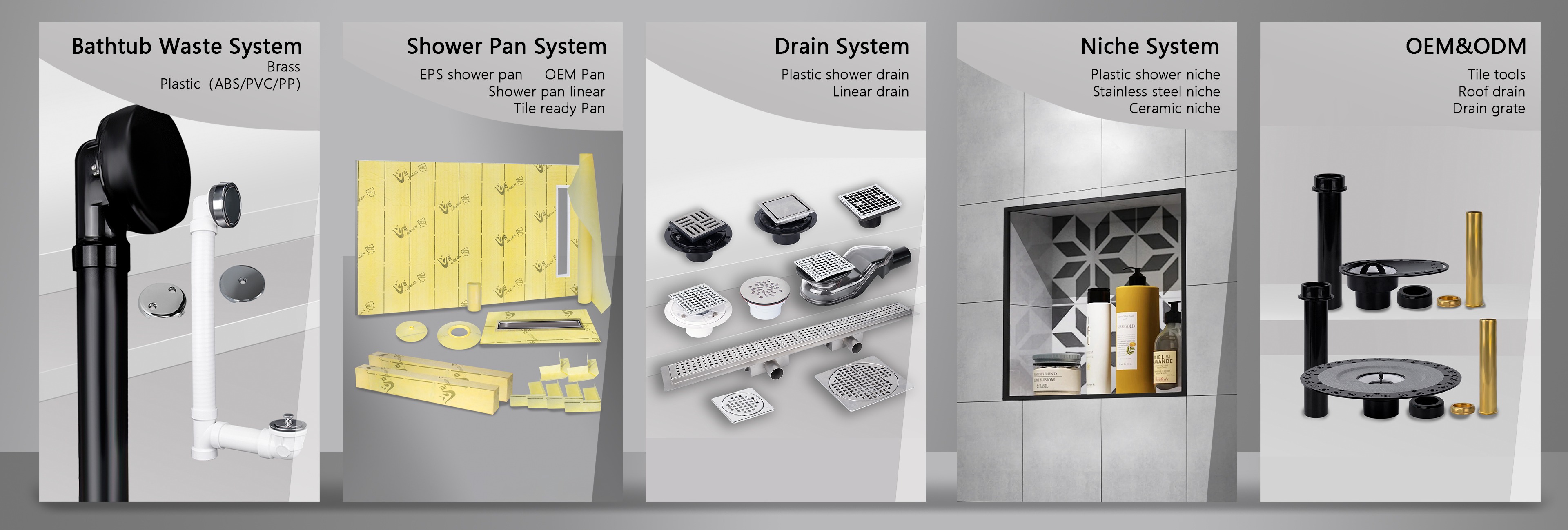 Bathtub Waste System
Brass
Plastic (ABS/PVC/PP)

Shower Pan System
EPS shower pan OEM Pan
Shower pan linear
Tile ready Pan

Drain System
Plastic shower drain
Linear drain

Niche System
Plastic shower niche
Stainless steel niche
Ceramic niche

OEM&ODM
Tile tools
Roof drain
Drain grate