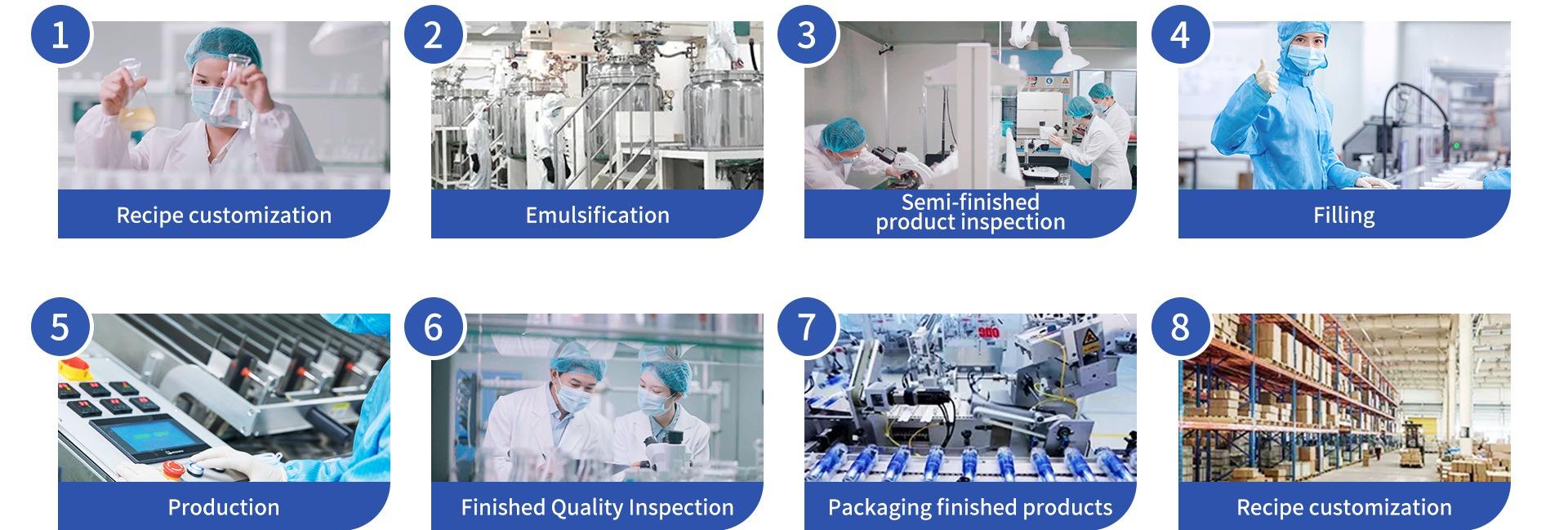 1
Recipe customization

2
Emulsification

3
Semi-finished product inspection

4
Filling

5
Production

6
Finished Quality Inspection

7
Packaging finished products

8
Recipe customization