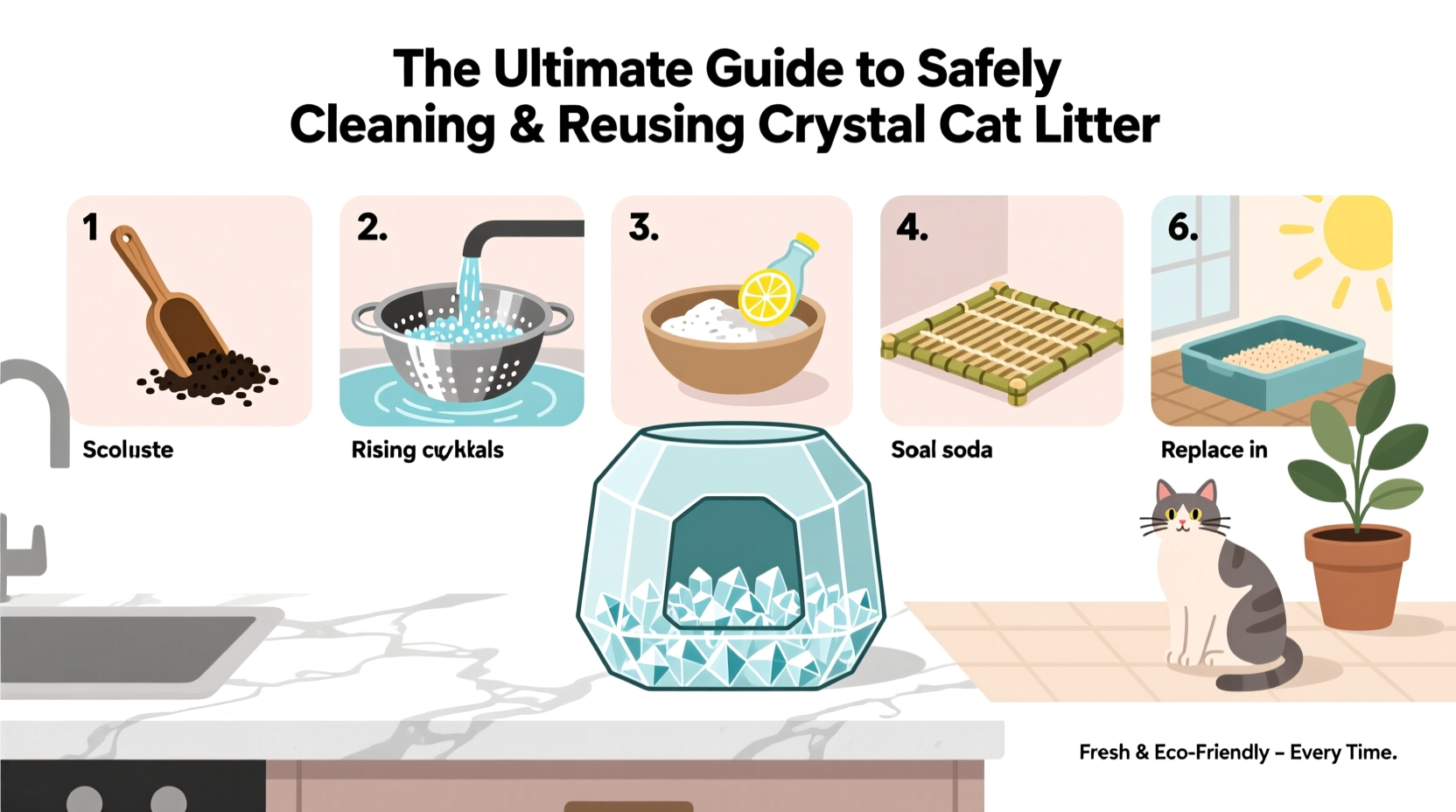 The Ultimate Guide to Safely Cleaning & Reusing Crystal Cat Litter

1
Scoluste

2.
Rising cukkals

3.

4.
Soal soda

6.
Replace in

Fresh & Eco-Friendly – Every Time.