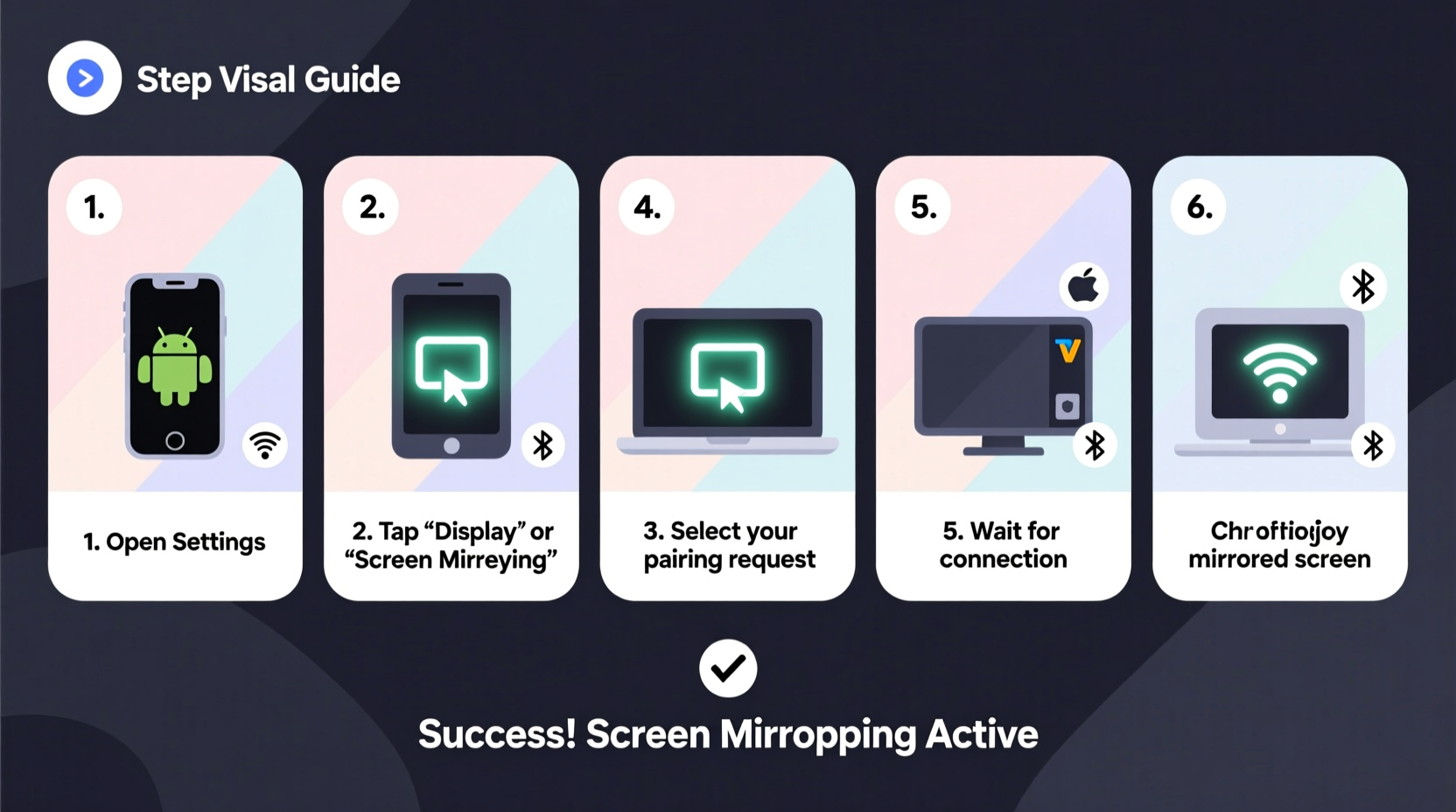 Step Visal Guide

1.

1. Open Settings

2.

2. Tap “Display” or “Screen Mirreying”

4.

3. Select your pairing request

5.

V

5. Wait for connection

6.

Chroftiojoy mirrored screen

Success! Screen Mirropping Active