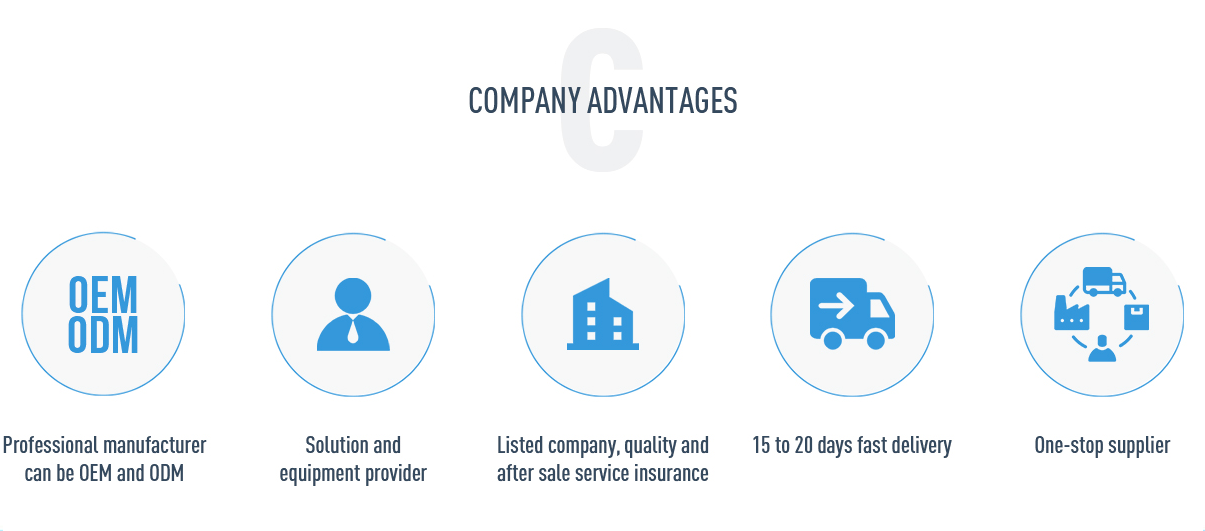 C

COMPANY ADVANTAGES

OEM
ODM

Professional manufacturer can be OEM and ODM

Solution and equipment provider

Listed company, quality and after sale service insurance

15 to 20 days fast delivery

One-stop supplier