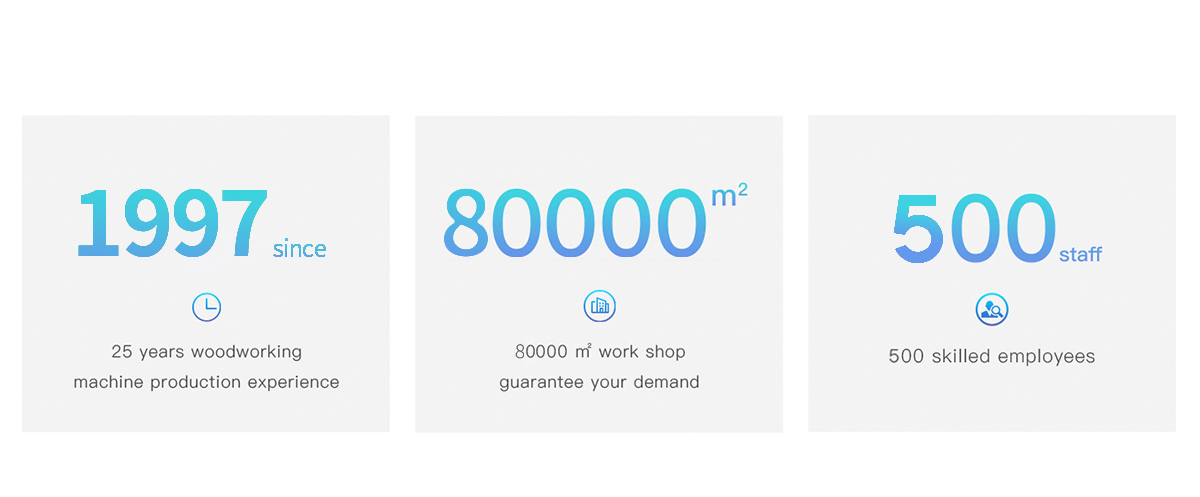 1997 since

25 years woodworking machine production experience

80000 $m^2$

80000 ㎡ work shop guarantee your demand

500 staff

500 skilled employees