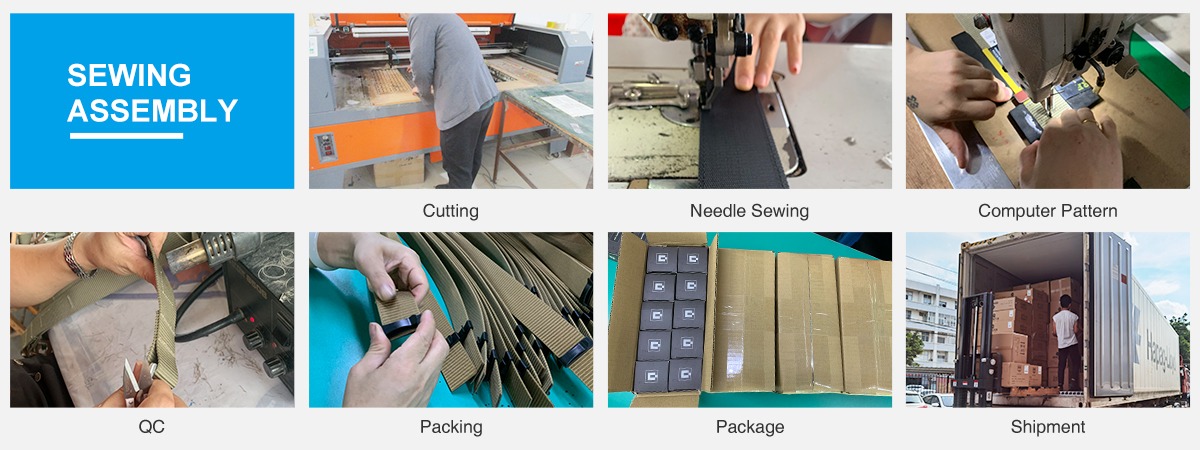 SEWING ASSEMBLY

Cutting

Needle Sewing

Computer Pattern

QC

Packing

Package

Shipment