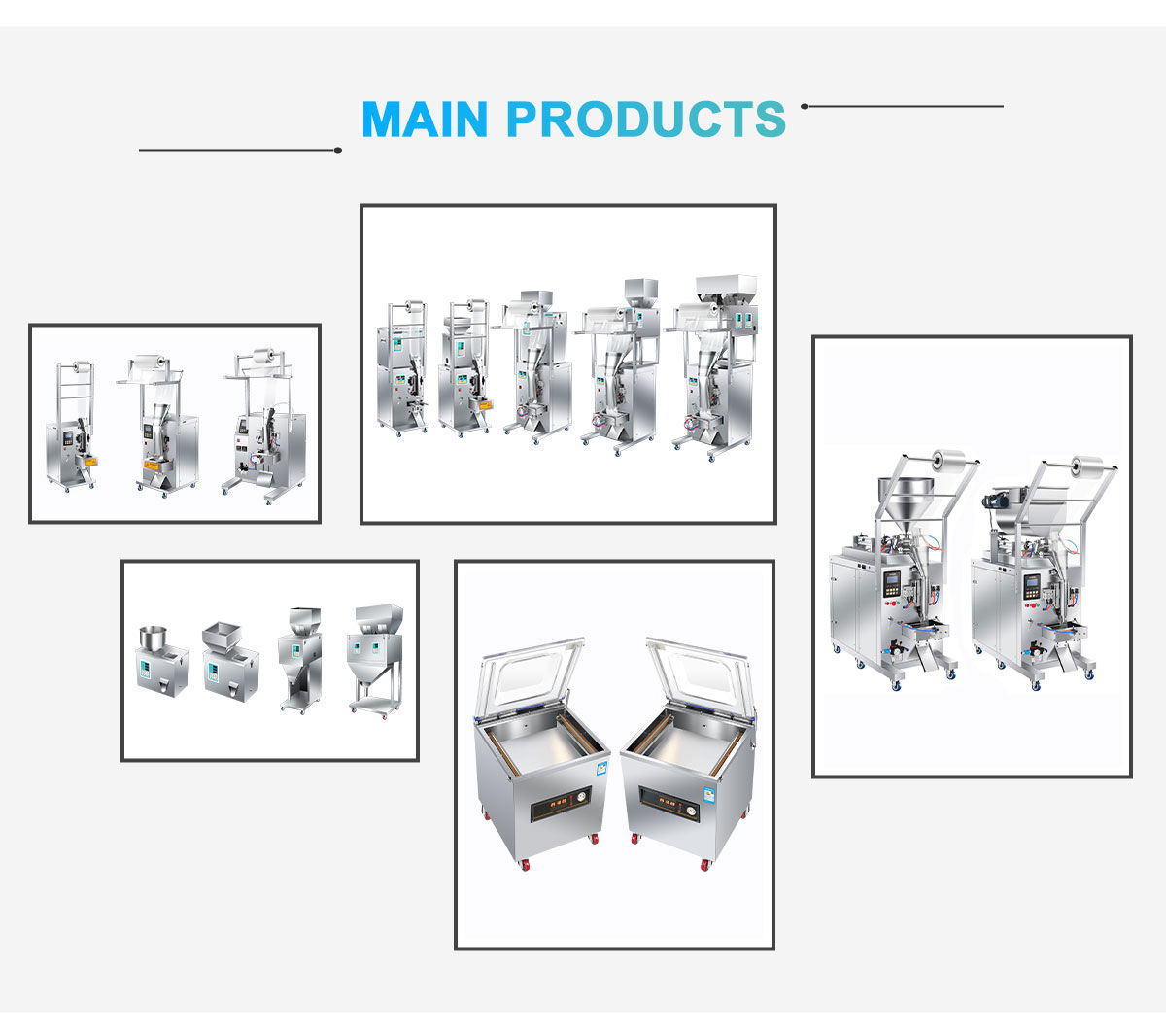 MAIN PRODUCTS