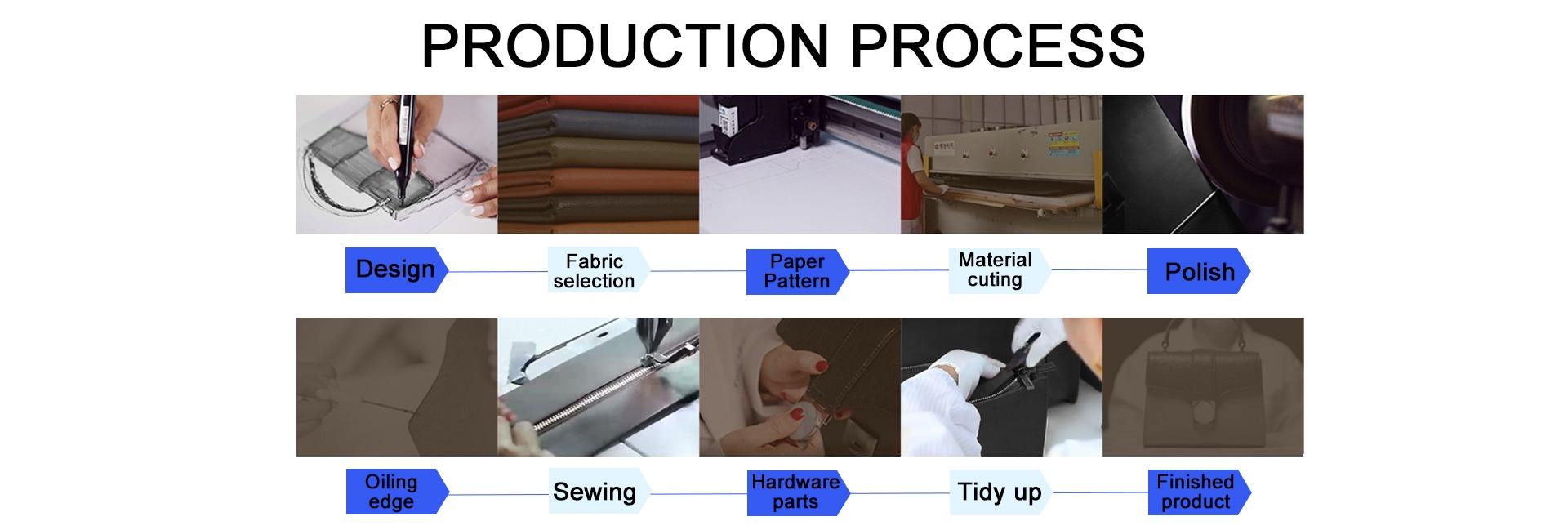 PRODUCTION PROCESS

Design

Fabric selection

Paper Pattern

Material cuting

Polish

Oiling edge

Sewing

Hardware parts

Tidy up

Finished product