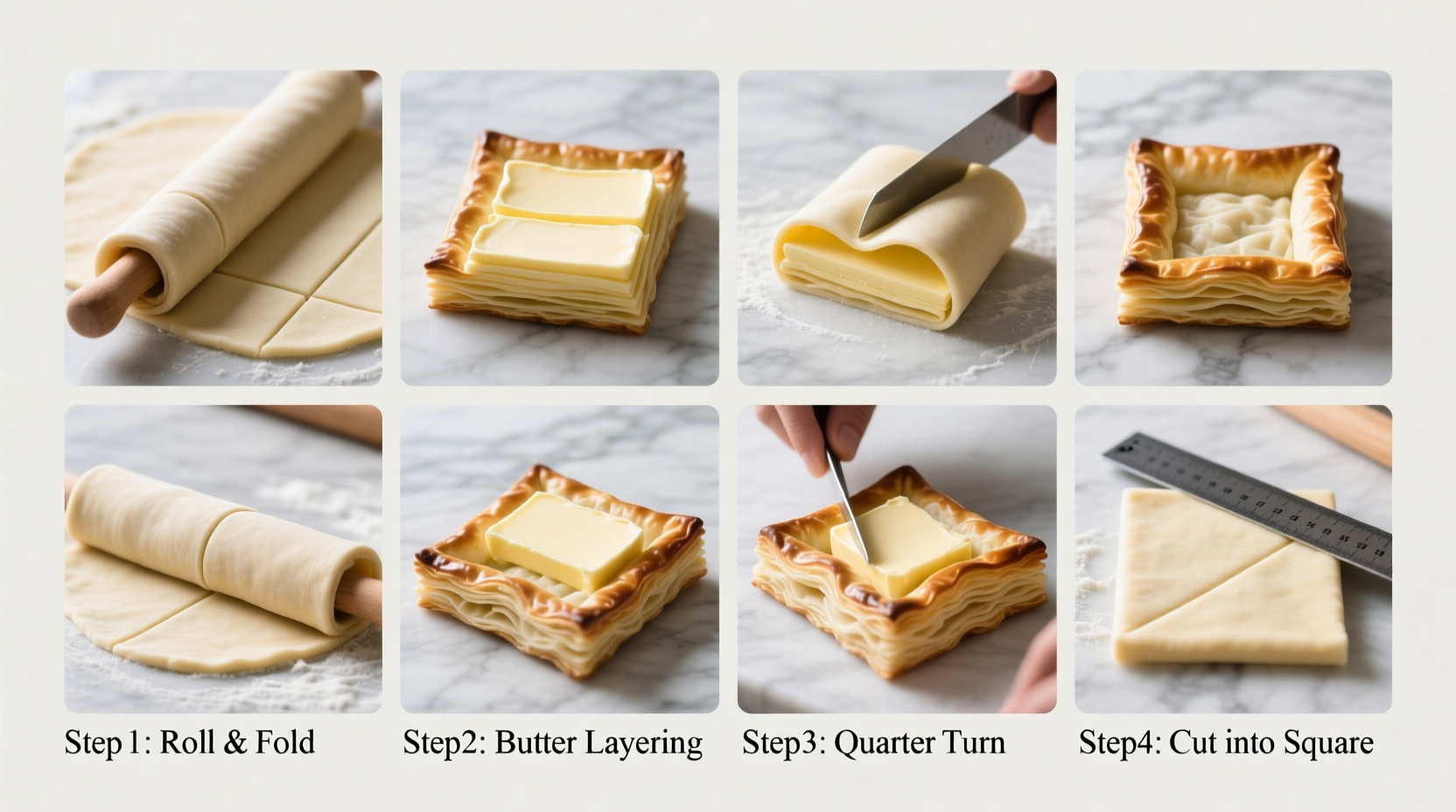 Step 1: Roll & Fold

Step2: Butter Layering

Step3: Quarter Turn

Step4: Cut into Square