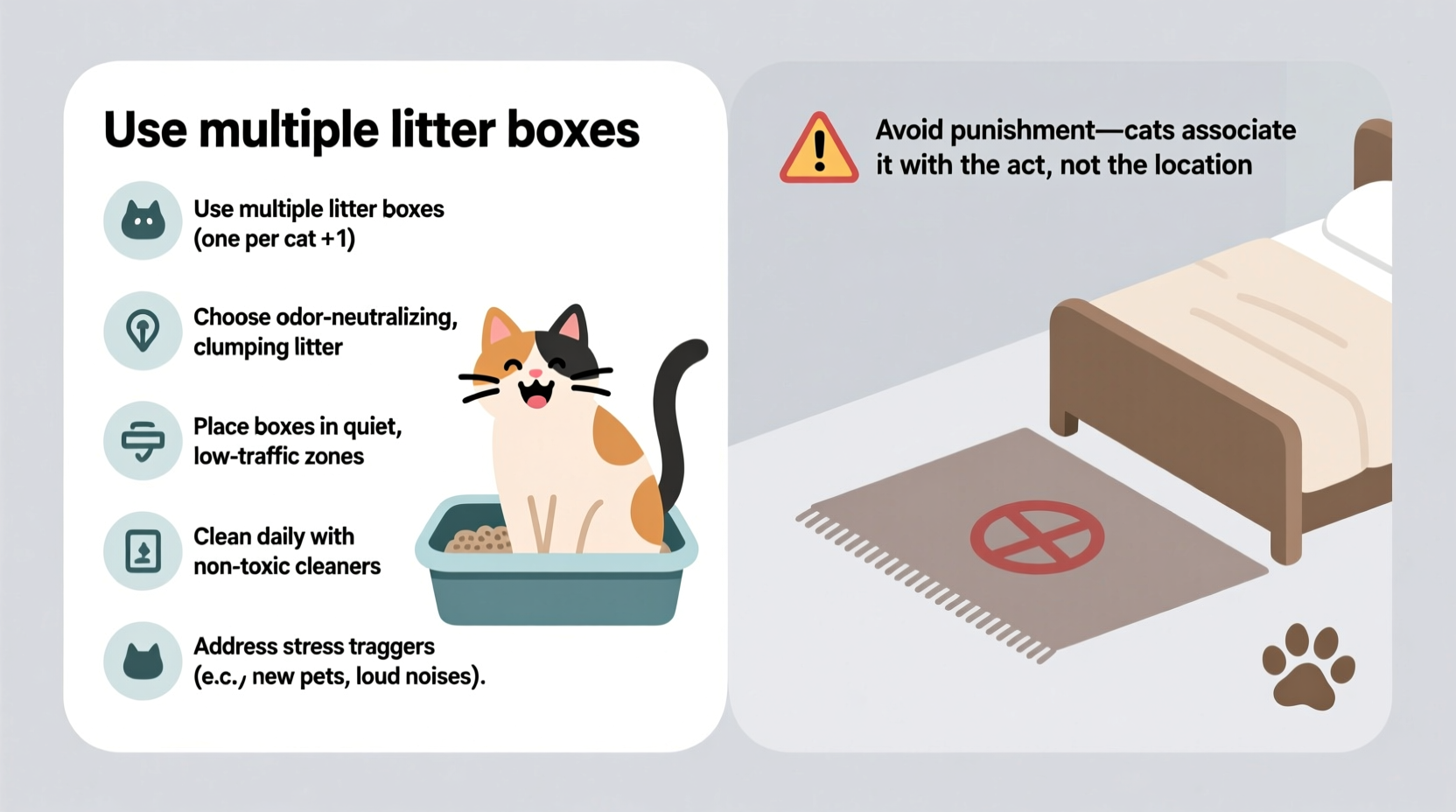 Use multiple litter boxes

Use multiple litter boxes (one per cat +1)

Choose odor-neutralizing, clumping litter

Place boxes in quiet, low-traffic zones

Clean daily with non-toxic cleaners

Address stress traggers (e.c., new pets, loud noises).

Avoid punishment—cats associate it with the act, not the location