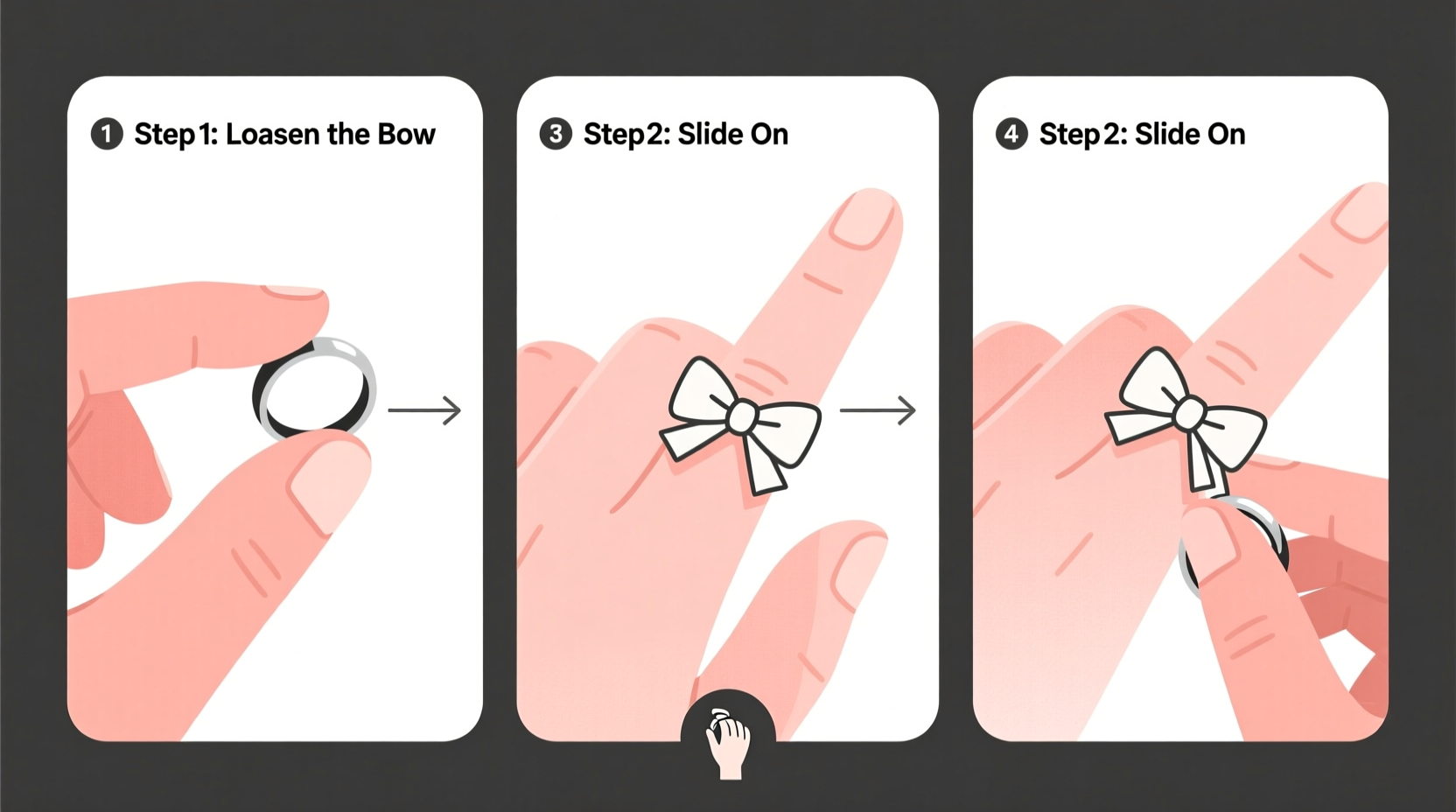 1 Step 1: Loasen the Bow

3 Step 2: Slide On

4 Step 2: Slide On