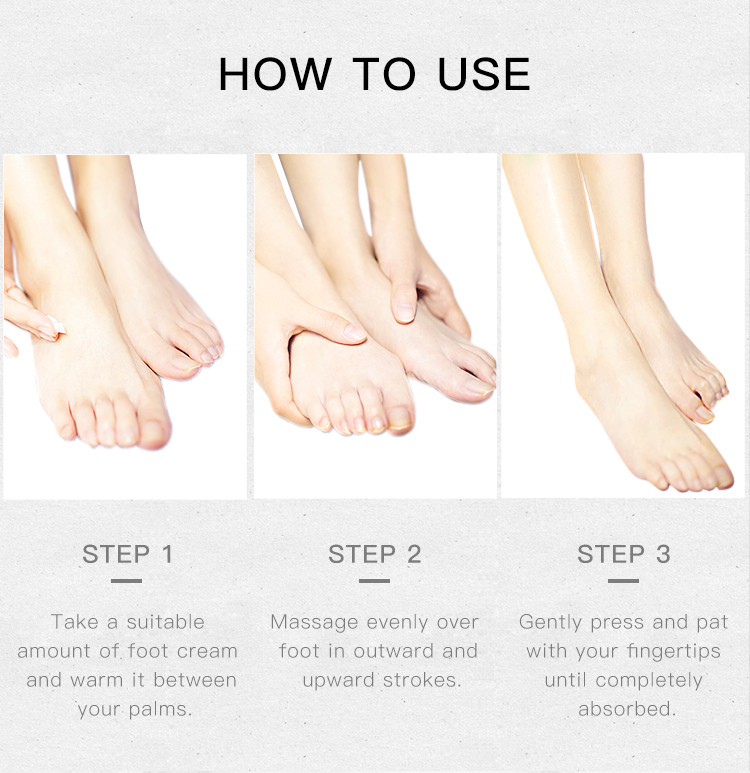 HOW TO USE

STEP 1

Take a suitable amount of foot cream and warm it between your palms.

STEP 2

Massage evenly over foot in outward and upward strokes.

STEP 3

Gently press and pat with your fingertips until completely absorbed.