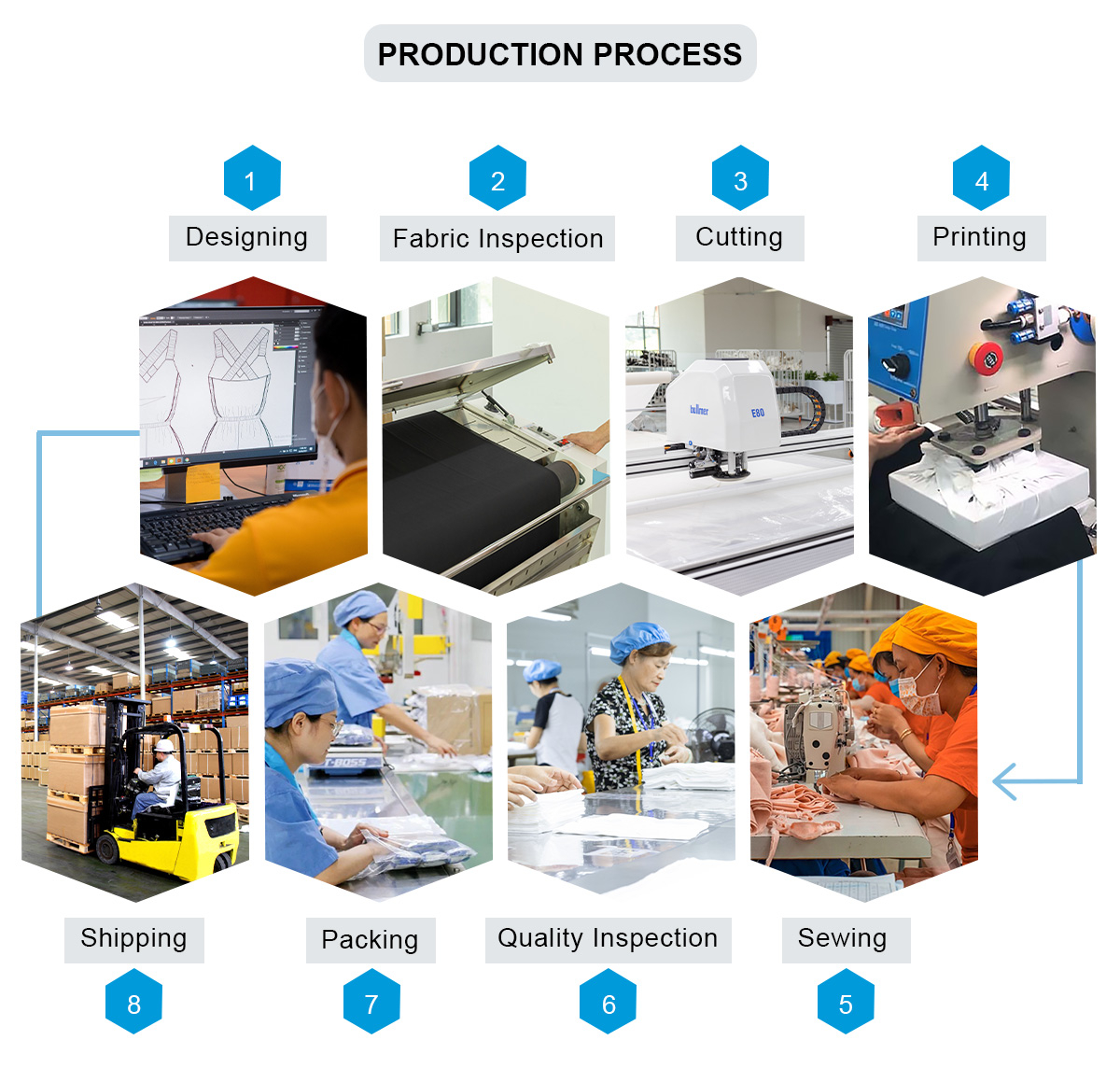 PRODUCTION PROCESS

1
Designing

2
Fabric Inspection

3
Cutting

4
Printing

bullmer
E80

T-BOSS

Shipping
8

Packing
7

Quality Inspection
6

Sewing
5