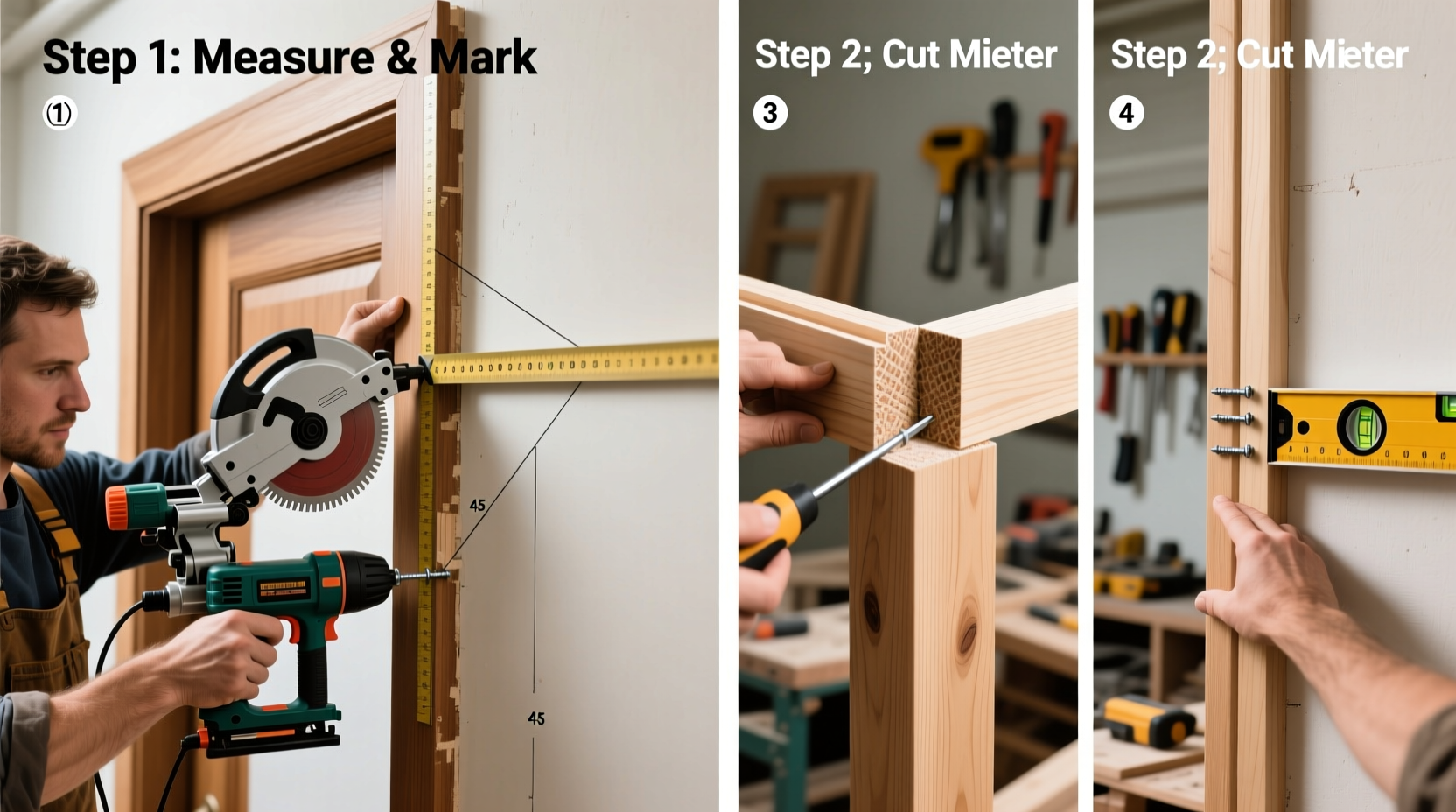 Step 1: Measure & Mark

①

45

45

Step 2; Cut Mieter

3

Step 2; Cut Mieter

4