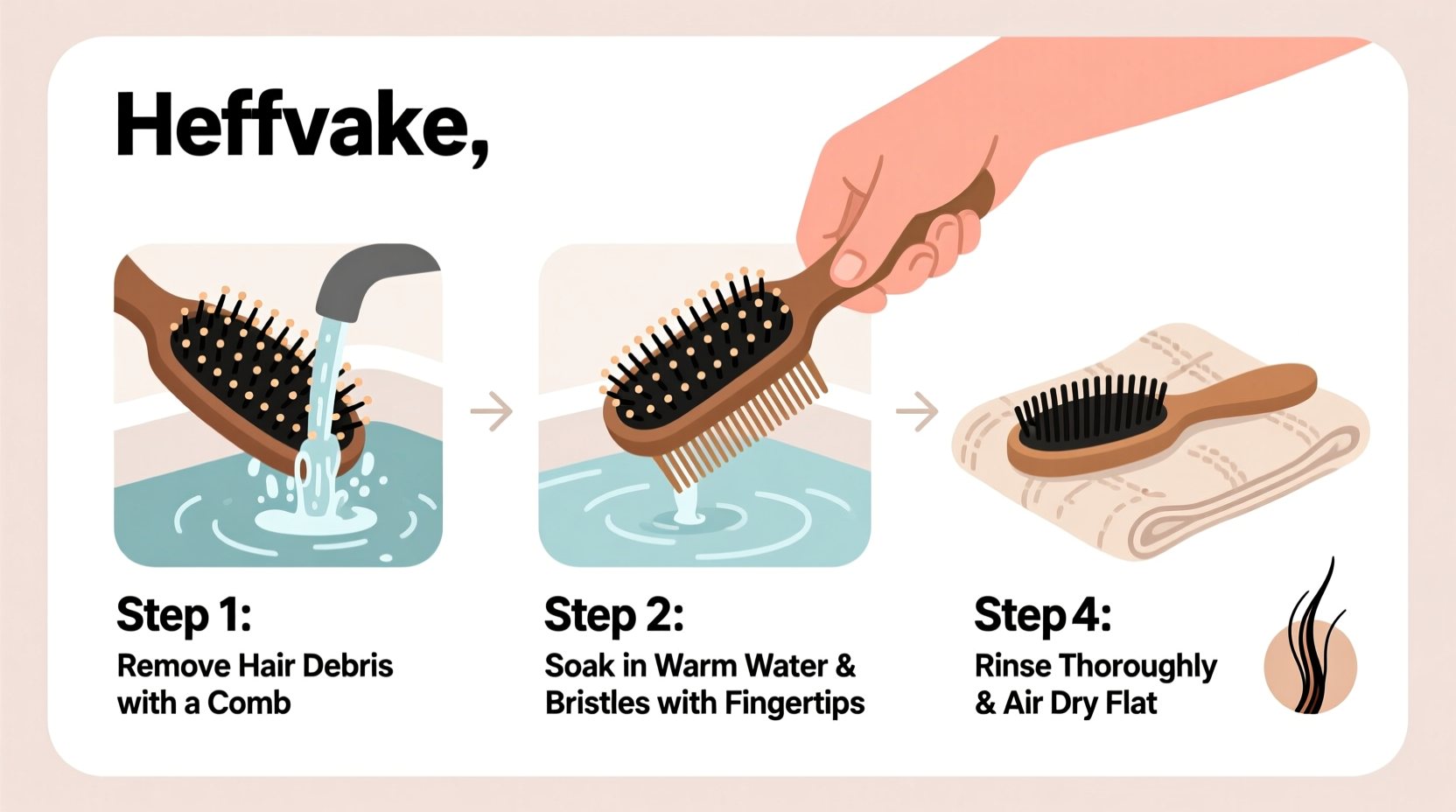 Heffvake,

Step 1:
Remove Hair Debris with a Comb

Step 2:
Soak in Warm Water & Bristles with Fingertips

Step 4:
Rinse Thoroughly & Air Dry Flat