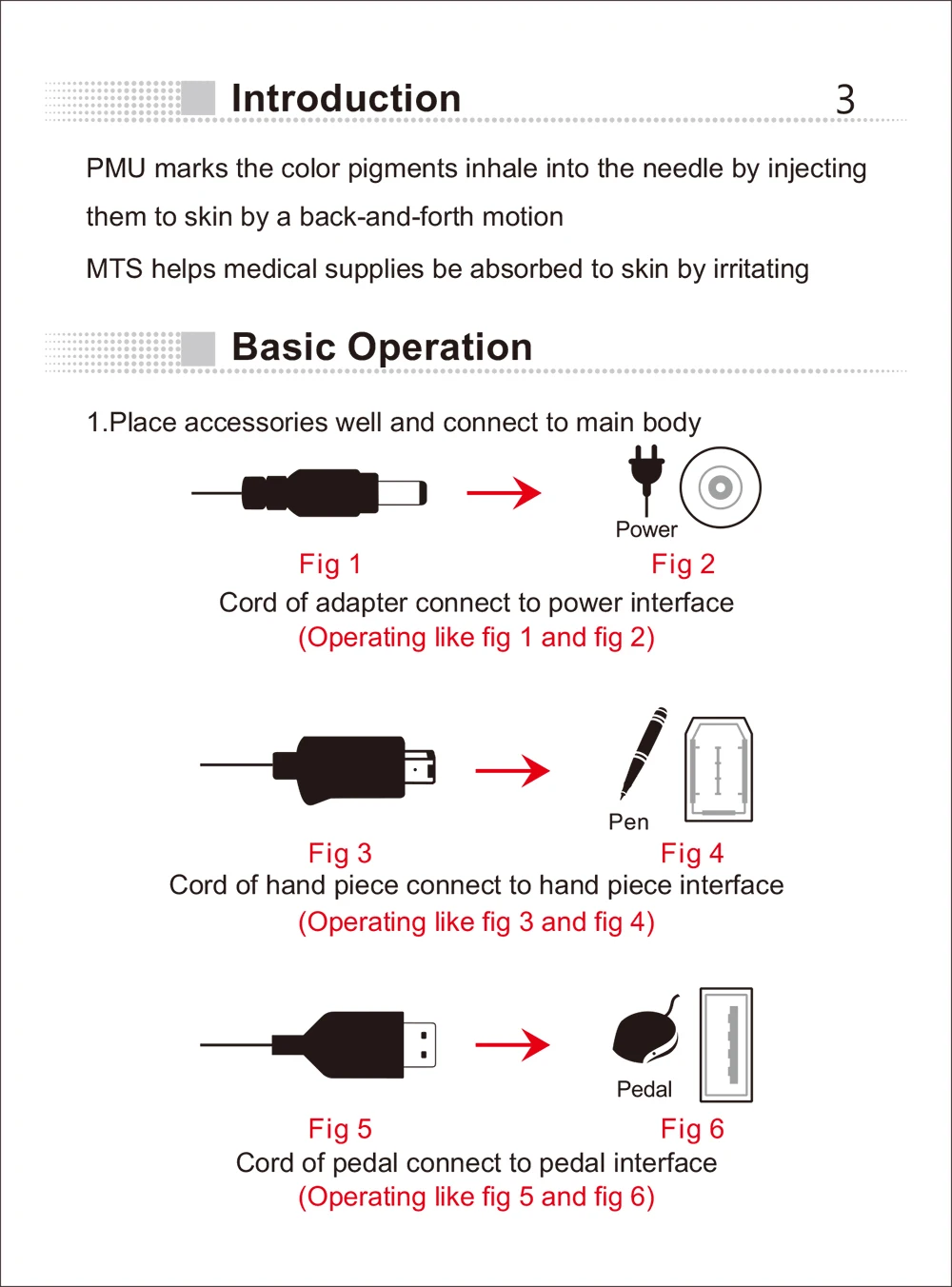 Introduction 3

PMU marks the color pigments inhale into the needle by injecting them to skin by a back-and-forth motion

MTS helps medical supplies be absorbed to skin by irritating

Basic Operation

1.Place accessories well and connect to main body

Power

Fig 1 Fig 2

Cord of adapter connect to power interface

(Operating like fig 1 and fig 2)

Pen

Fig 3 Fig 4

Cord of hand piece connect to hand piece interface

(Operating like fig 3 and fig 4)

Pedal

Fig 5 Fig 6

Cord of pedal connect to pedal interface

(Operating like fig 5 and fig 6)