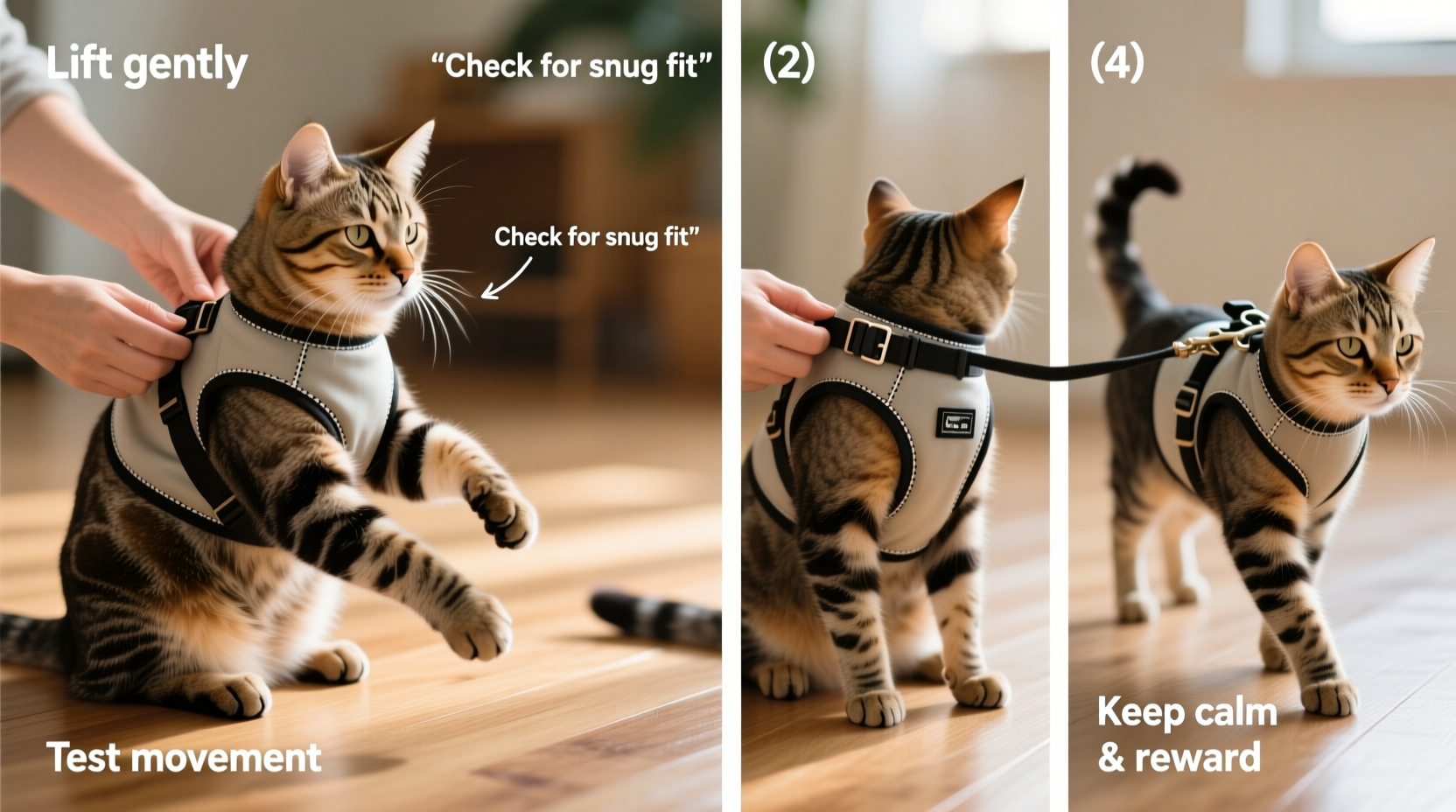 Lift gently

“Check for snug fit”

Check for snug fit”

Test movement

(2)

(4)

Keep calm & reward