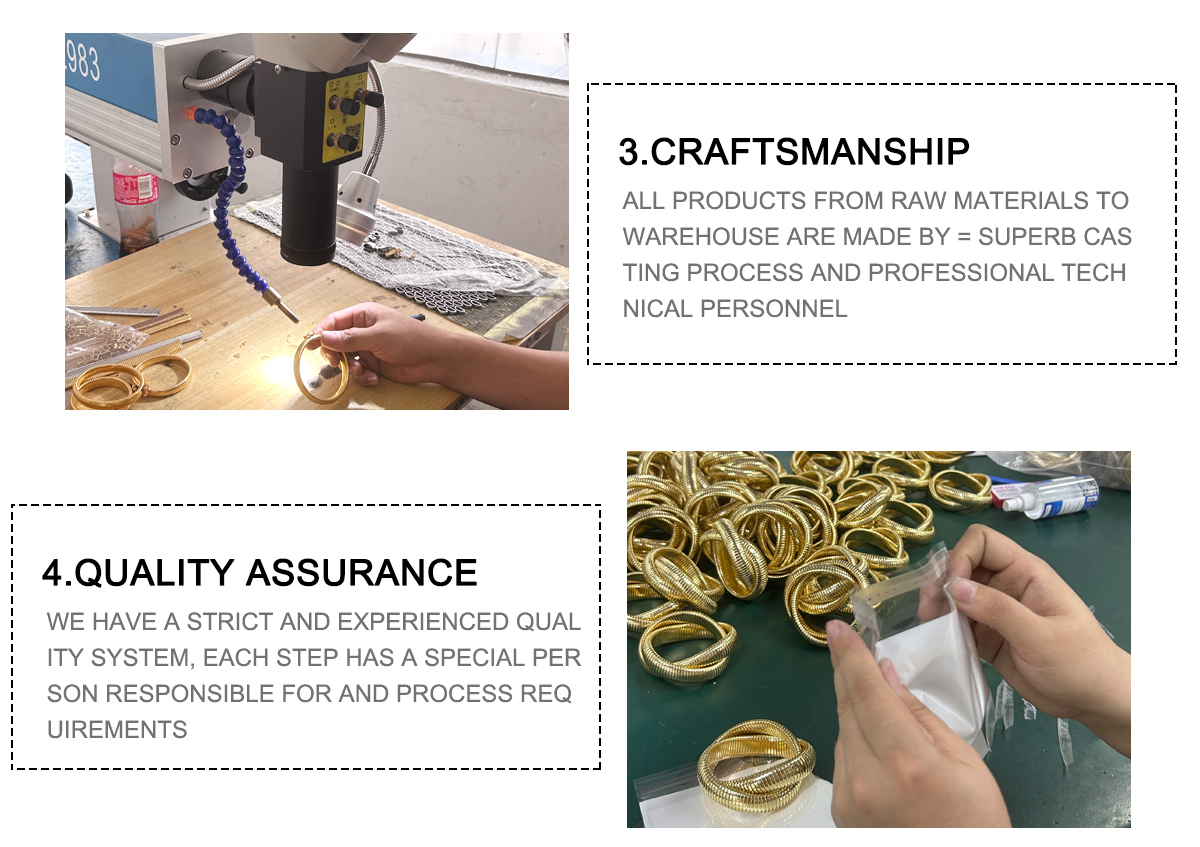 983

3.CRAFTSMANSHIP

ALL PRODUCTS FROM RAW MATERIALS TO WAREHOUSE ARE MADE BY = SUPERB CAS TING PROCESS AND PROFESSIONAL TECH NICAL PERSONNEL

4.QUALITY ASSURANCE

WE HAVE A STRICT AND EXPERIENCED QUAL ITY SYSTEM, EACH STEP HAS A SPECIAL PER SON RESPONSIBLE FOR AND PROCESS REQ UIREMENTS