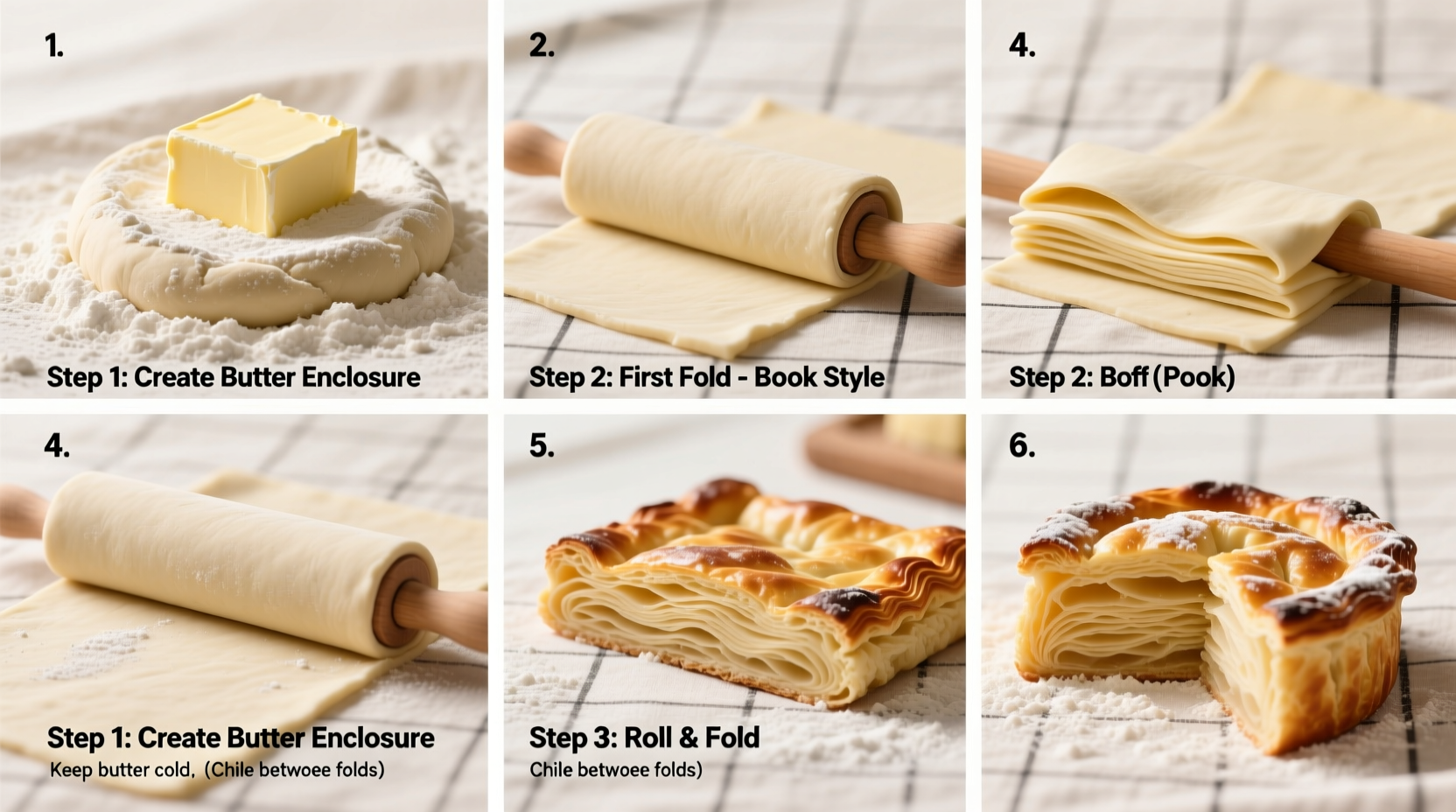 1.

Step 1: Create Butter Enclosure

2.

Step 2: First Fold - Book Style

4.

Step 2: Boff (Pook)

4.

Step 1: Create Butter Enclosure

Keep butter cold, (Chile betwoee folds)

5.

Step 3: Roll & Fold

Chile betwoee folds)

6.