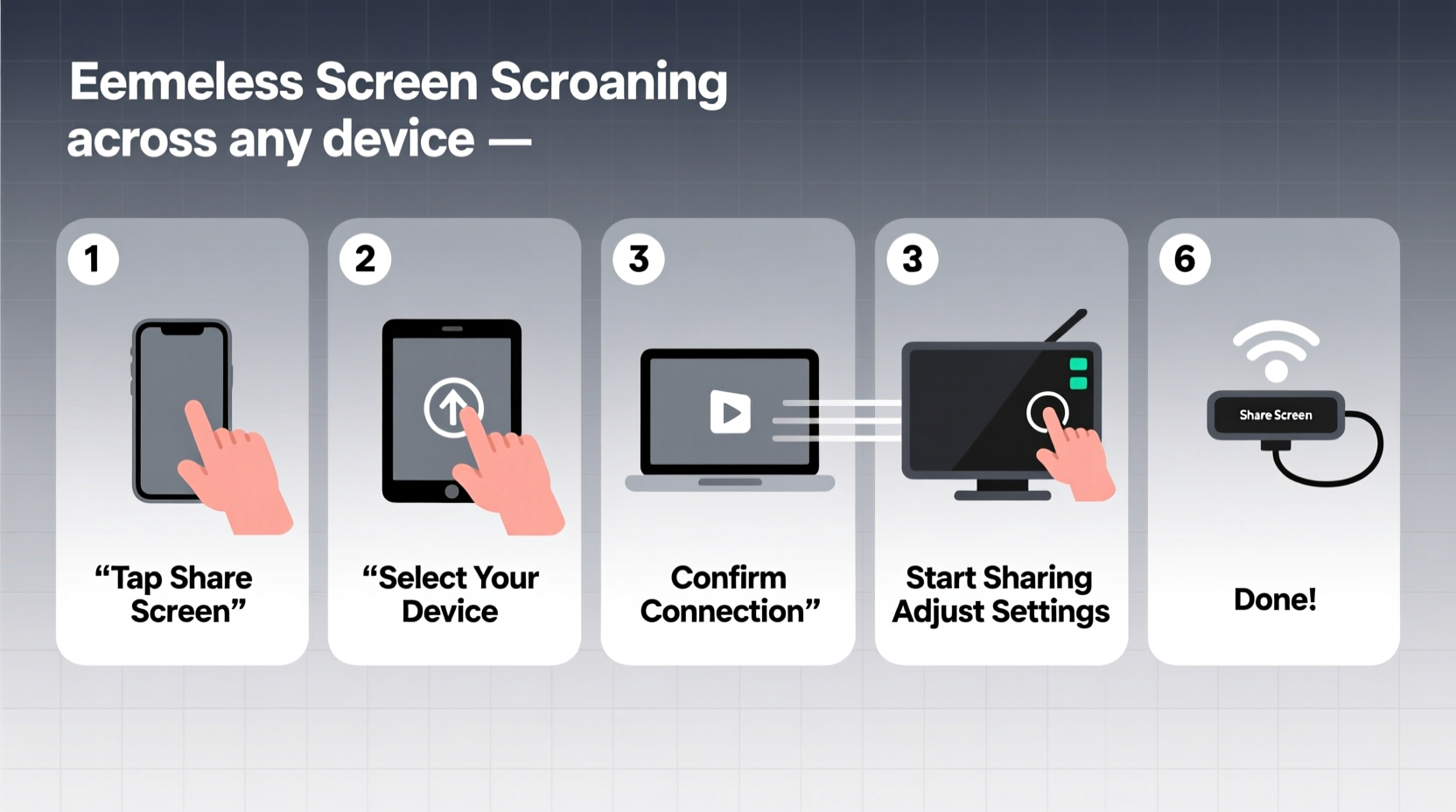 Eemeless Screen Scroaning across any device —

1

“Tap Share Screen”

2

“Select Your Device

3

Confirm Connection”

3

Start Sharing Adjust Settings

6

Share Screen

Done!