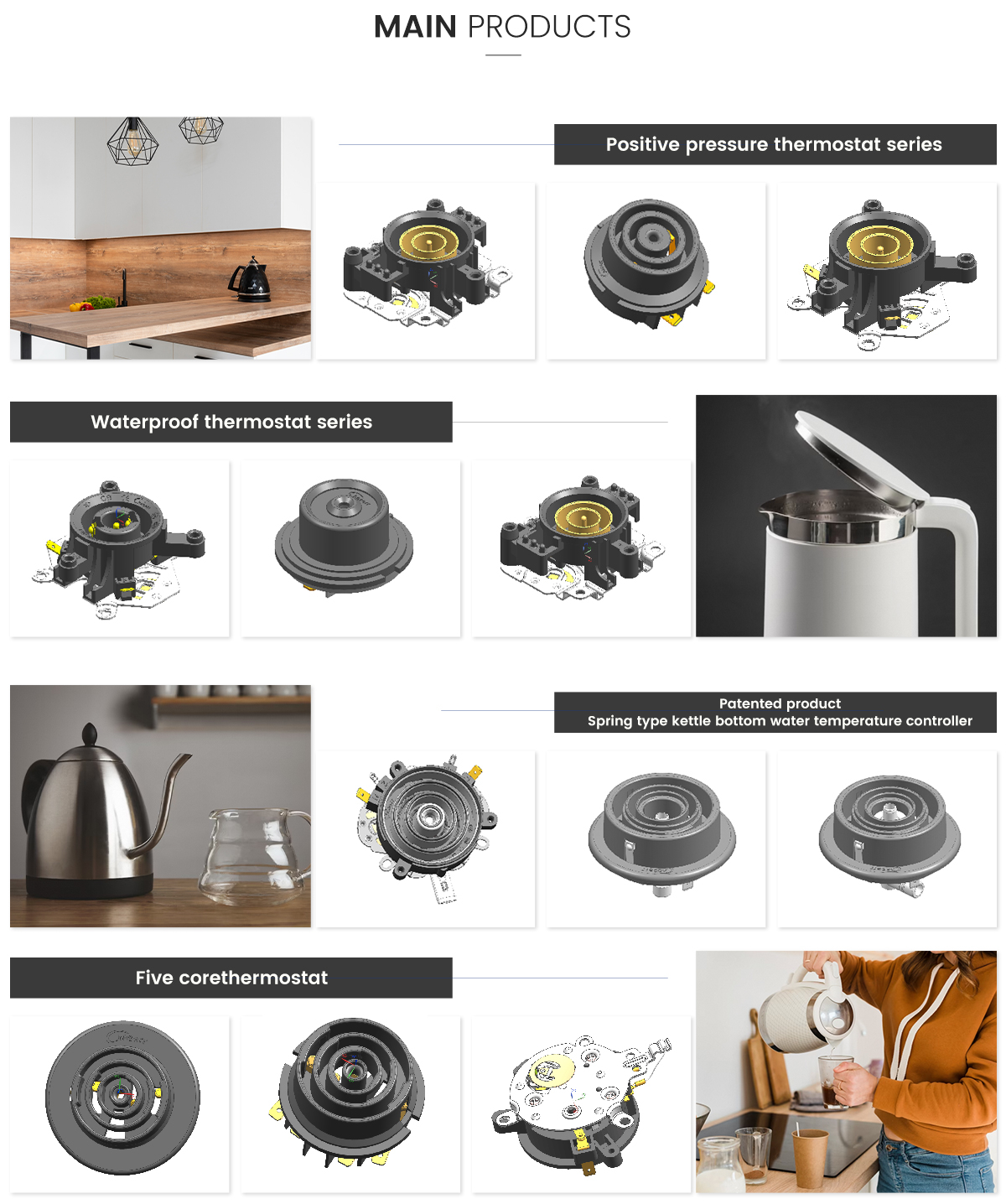 MAIN PRODUCTS

Positive pressure thermostat series

Waterproof thermostat series

Patented product
Spring type kettle bottom water temperature controller

Five corethermostat